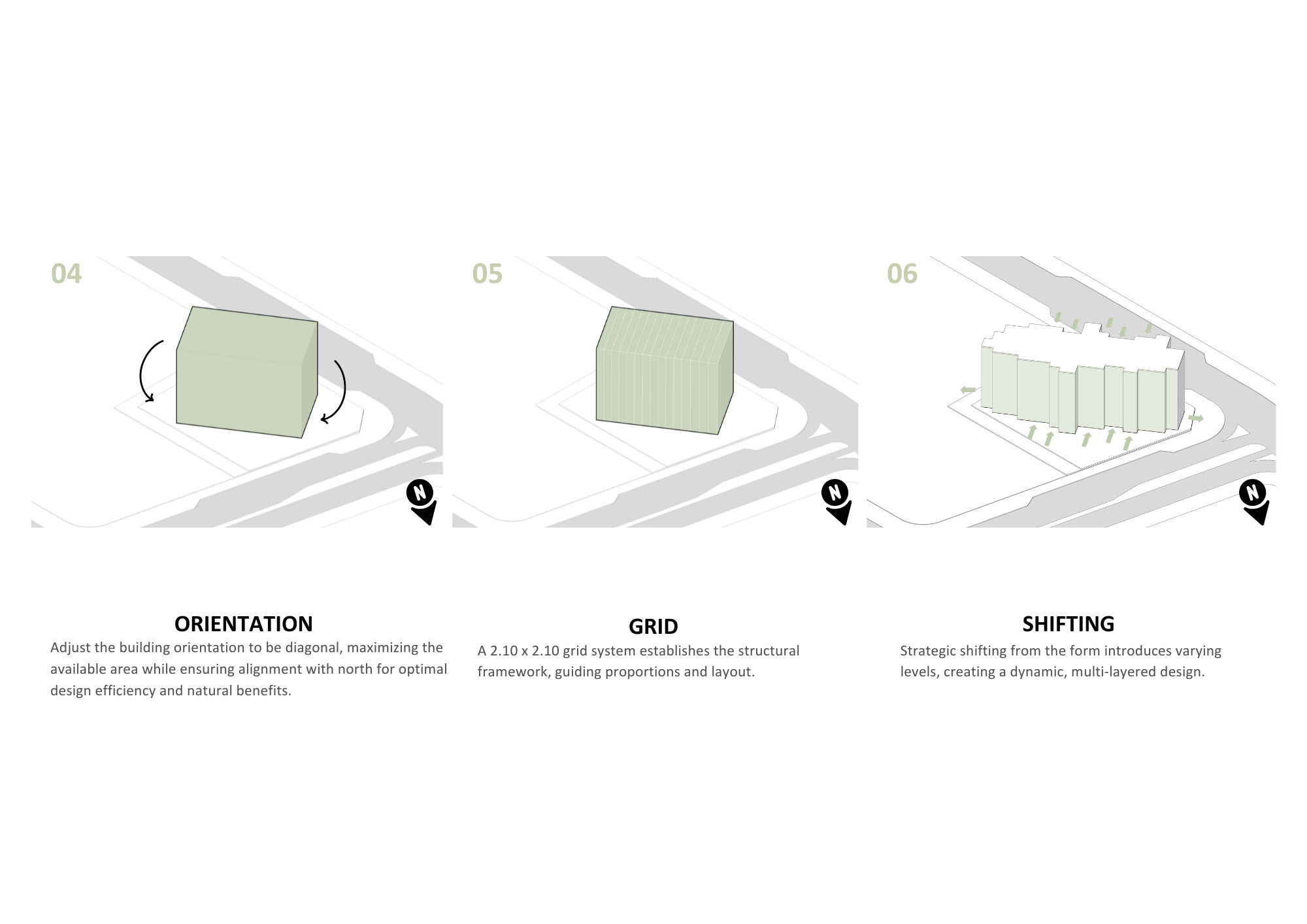 04

N

ORIENTATION

Adjust the building orientation to be diagonal, maximizing the available area while ensuring alignment with north for optimal design efficiency and natural benefits.

05

N

GRID

A 2.10 x 2.10 grid system establishes the structural framework, guiding proportions and layout.

06

N

SHIFTING

Strategic shifting from the form introduces varying levels, creating a dynamic, multi-layered design.