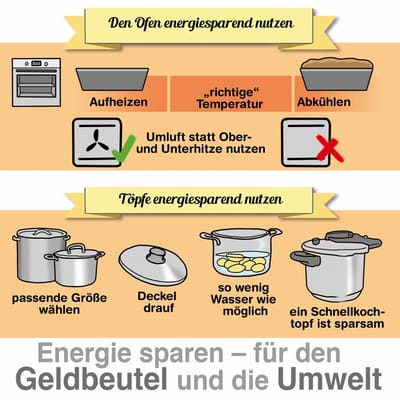 Den Ofen energiesparend nutzen

Aufheizen

„richtige“ Temperatur

Abkühlen

Umluft statt Ober- und Unterhitze nutzen

Töpfe energiesparend nutzen

passende Größe wählen

Deckel drauf

so wenig Wasser wie möglich

ein Schnellkochtopf ist sparsam

Energie sparen – für den Geldbeutel und die Umwelt