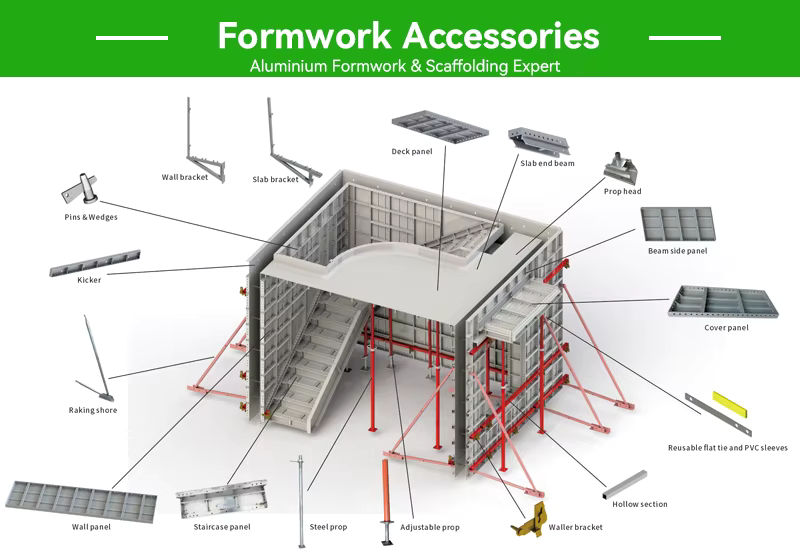 Formwork Accessories
Aluminium Formwork & Scaffolding Expert

Wall bracket

Slab bracket

Deck panel

Slab end beam

Prop head

Pins & Wedges

Beam side panel

Kicker

Cover panel

Raking shore

Reusable flat tie and PVC sleeves

Hollow section

Wall panel

Staircase panel

Steel prop

Adjustable prop

Waller bracket