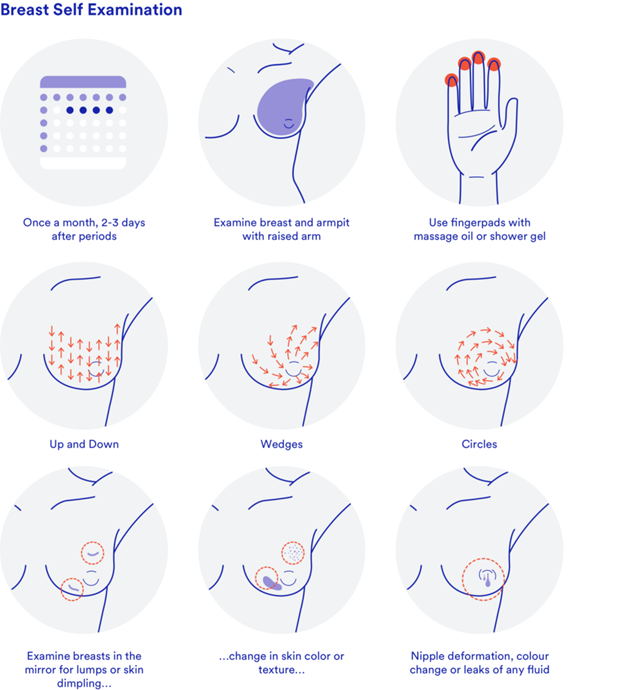 Breast Self Examination

Once a month, 2-3 days after periods

Examine breast and armpit with raised arm

Use fingerpads with massage oil or shower gel

Up and Down

Wedges

Circles

Examine breasts in the mirror for lumps or skin dimpling...

...change in skin color or texture...

Nipple deformation, colour change or leaks of any fluid