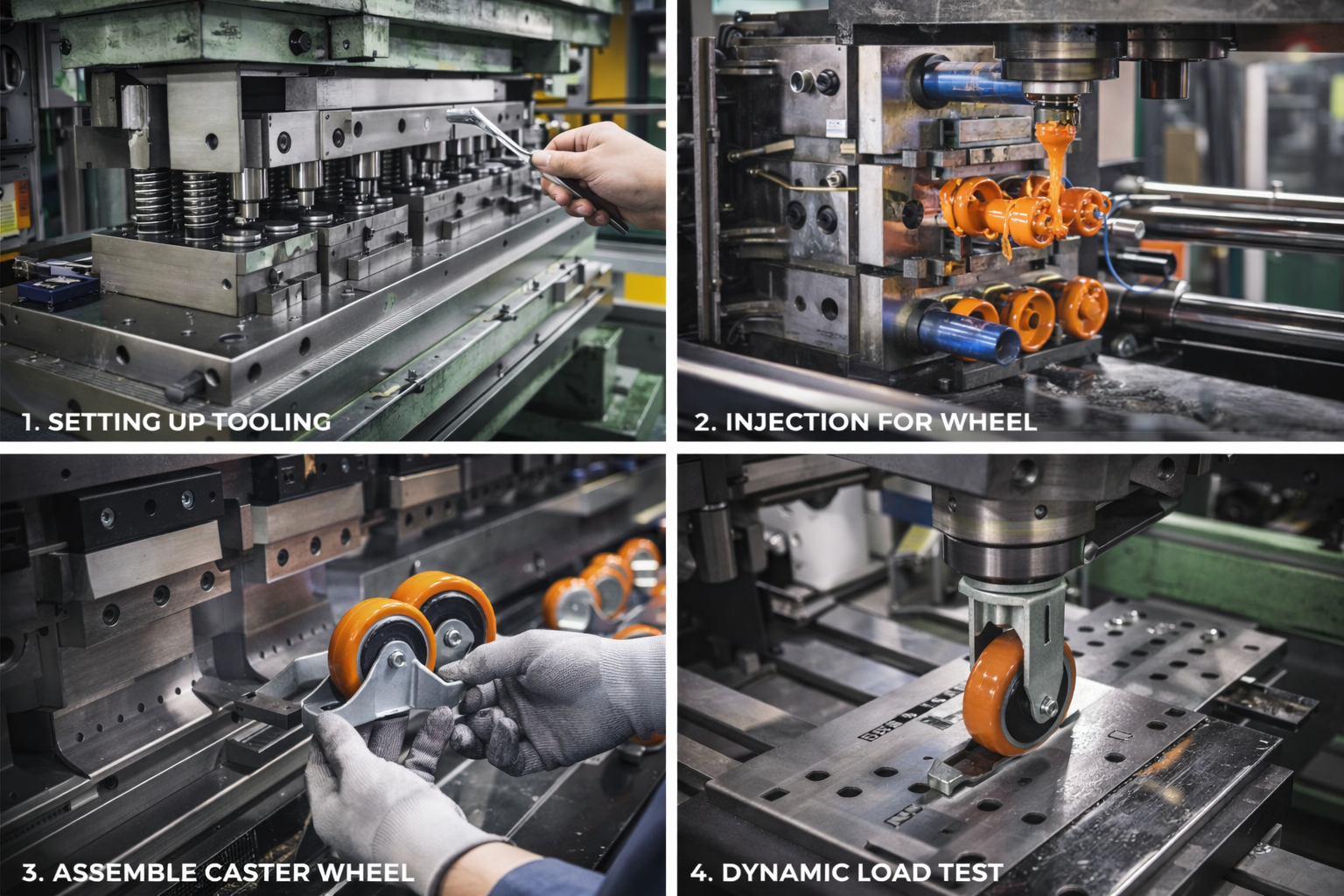 1. SETTING UP TOOLING

2. INJECTION FOR WHEEL

3. ASSEMBLE CASTER WHEEL

4. DYNAMIC LOAD TEST