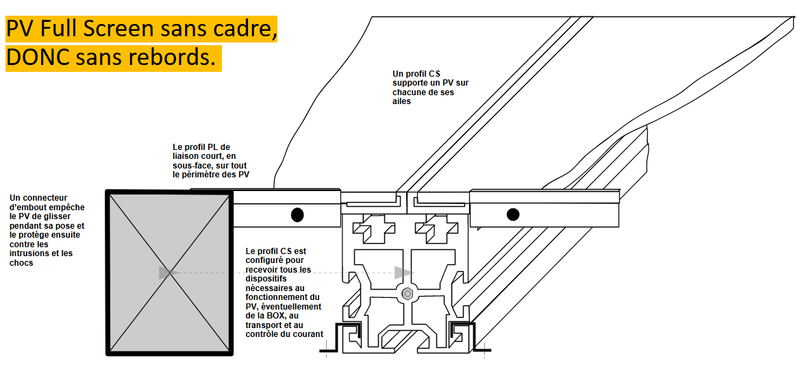 PV Full Screen sans cadre, DONC sans rebords.

Un profil CS supporte un PV sur chacune de ses ailes

Le profil PL de liaison court, en sous-face, sur tout le périmètre des PV

Un connecteur d'embout empêche le PV de glisser pendant sa pose et le protège ensuite contre les intrusions et les chocs

Le profil CS est configuré pour recevoir tous les dispositifs nécessaires au fonctionnement du PV, éventuellement de la BOX, au transport et au contrôle du courant