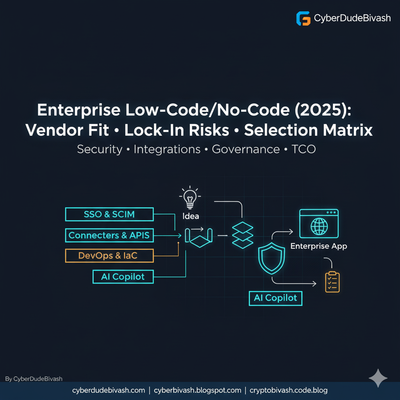 CyberDudeBivash

Enterprise Low-Code/No-Code (2025): Vendor Fit • Lock-In Risks • Selection Matrix

Security • Integrations • Governance • TCO

SSO & SCIM
Connecters & APIS
DevOps & IaC
AI Copilot
Idea
Enterprise App
AI Copilot

By CyberDudeBivash

cyberdudebivash.com | cyberbivash.blogspot.com | cryptobivash.code.blog