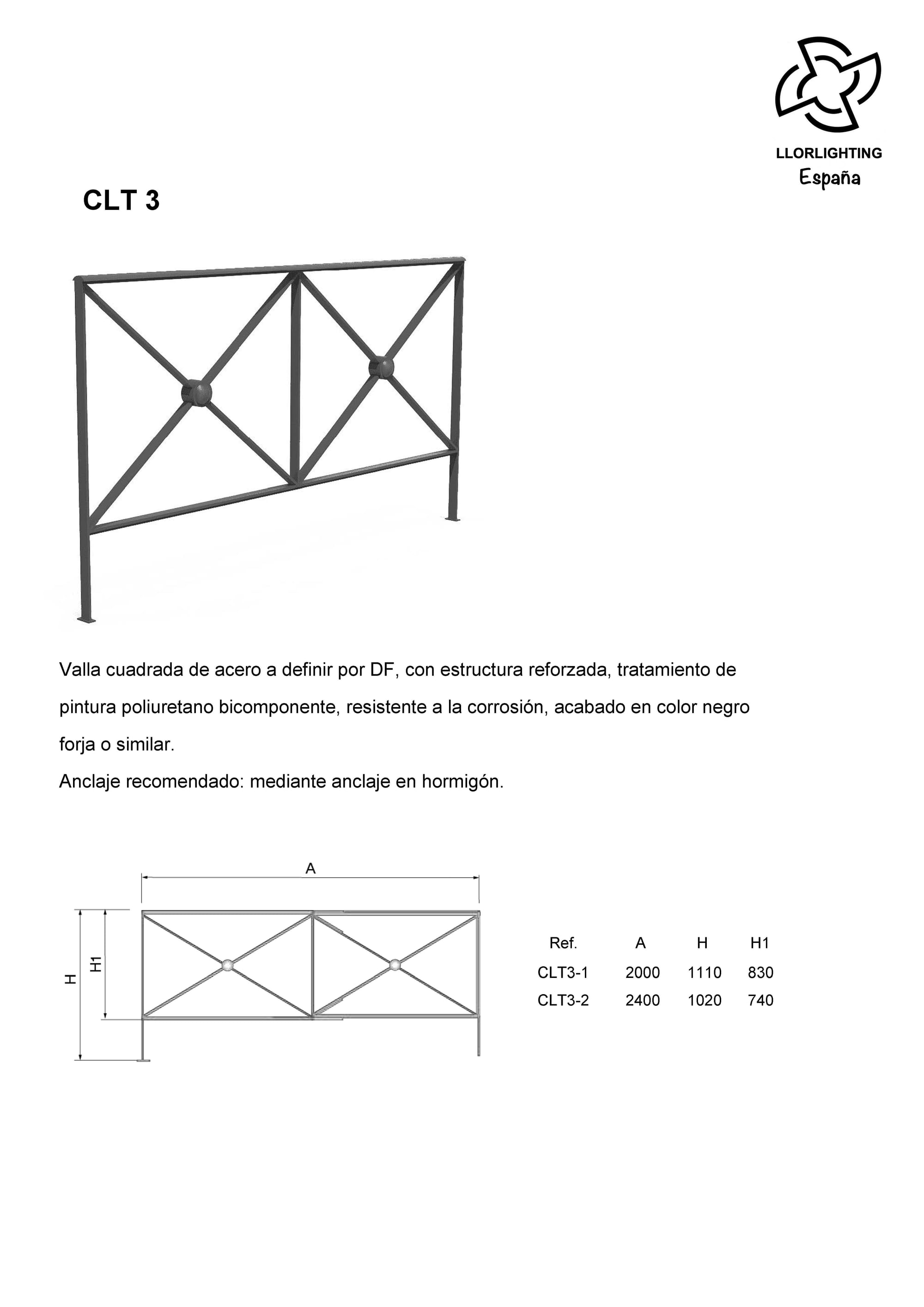 LLORLIGHTING
España

CLT 3

Valla cuadrada de acero a definir por DF, con estructura reforzada, tratamiento de pintura poliuretano bicomponente, resistente a la corrosión, acabado en color negro forja o similar.
Anclaje recomendado: mediante anclaje en hormigón.

A
H
H1

| Ref. | A | H | H1 |
|---|---|---|---|
| CLT3-1 | 2000 | 1110 | 830 |
| CLT3-2 | 2400 | 1020 | 740 |