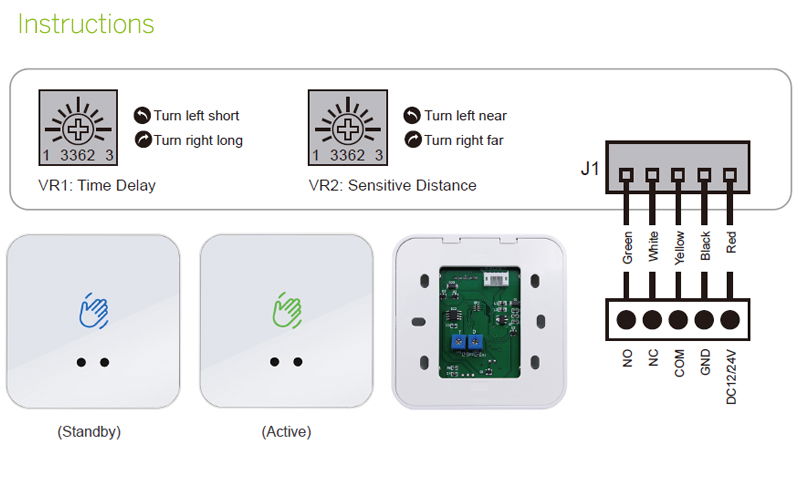 Instructions

1 3362 3

Turn left short
Turn right long

VR1: Time Delay

1 3362 3

Turn left near
Turn right far

VR2: Sensitive Distance

J1

Green White Yellow Black Red

NO NC COM GND DC12/24V

(Standby)

(Active)