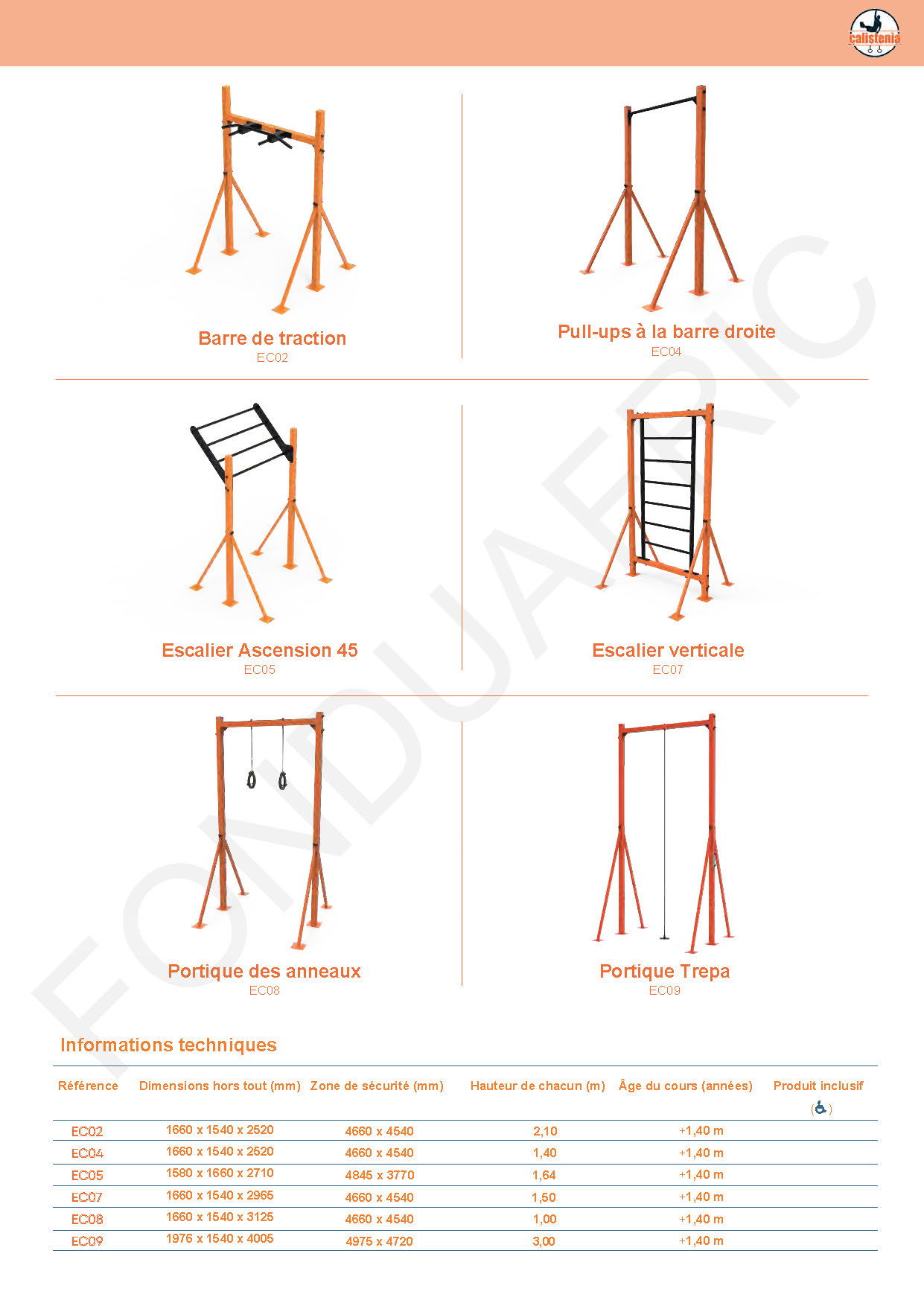 calistenia

Barre de traction
EC02

Pull-ups à la barre droite
EC04

Escalier Ascension 45
EC05

Escalier verticale
EC07

Portique des anneaux
EC08

Portique Trepa
EC09

FONDUARIC

Informations techniques

| Référence | Dimensions hors tout (mm) | Zone de sécurité (mm) | Hauteur de chacun (m) | Âge du cours (années) | Produit inclusif ( ) |
|---|---|---|---|---|---|
| EC02 | 1660 x 1540 x 2520 | 4660 x 4540 | 2,10 | +1,40 m | |
| EC04 | 1660 x 1540 x 2520 | 4660 x 4540 | 1,40 | +1,40 m | |
| EC05 | 1580 x 1660 x 2710 | 4845 x 3770 | 1,64 | +1,40 m | |
| EC07 | 1660 x 1540 x 2965 | 4660 x 4540 | 1,50 | +1,40 m | |
| EC08 | 1660 x 1540 x 3125 | 4660 x 4540 | 1,00 | +1,40 m | |
| EC09 | 1976 x 1540 x 4005 | 4975 x 4720 | 3,00 | +1,40 m | |