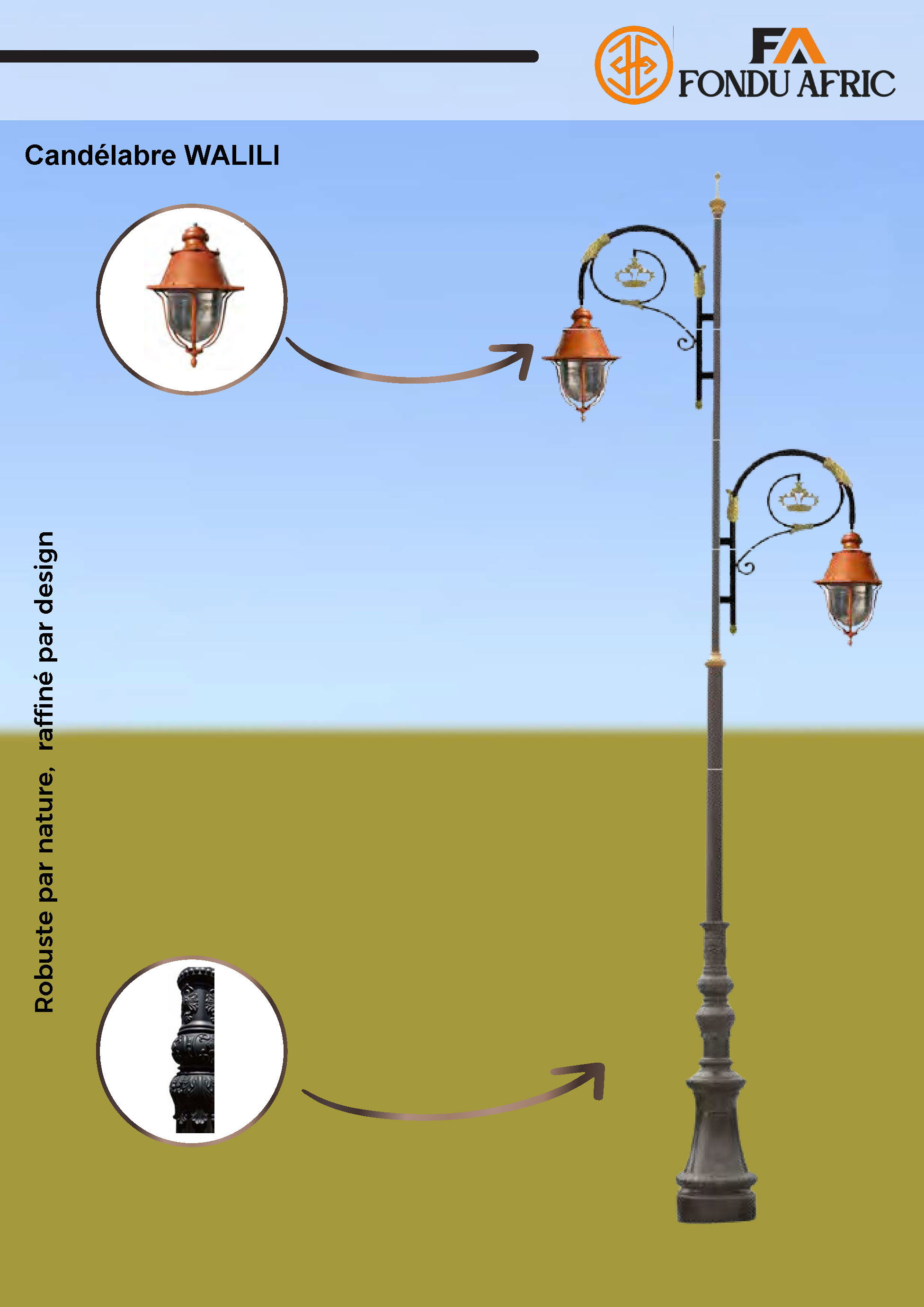 FA
FONDU AFRIC

Candélabre WALILI

Robuste par nature, raffiné par design