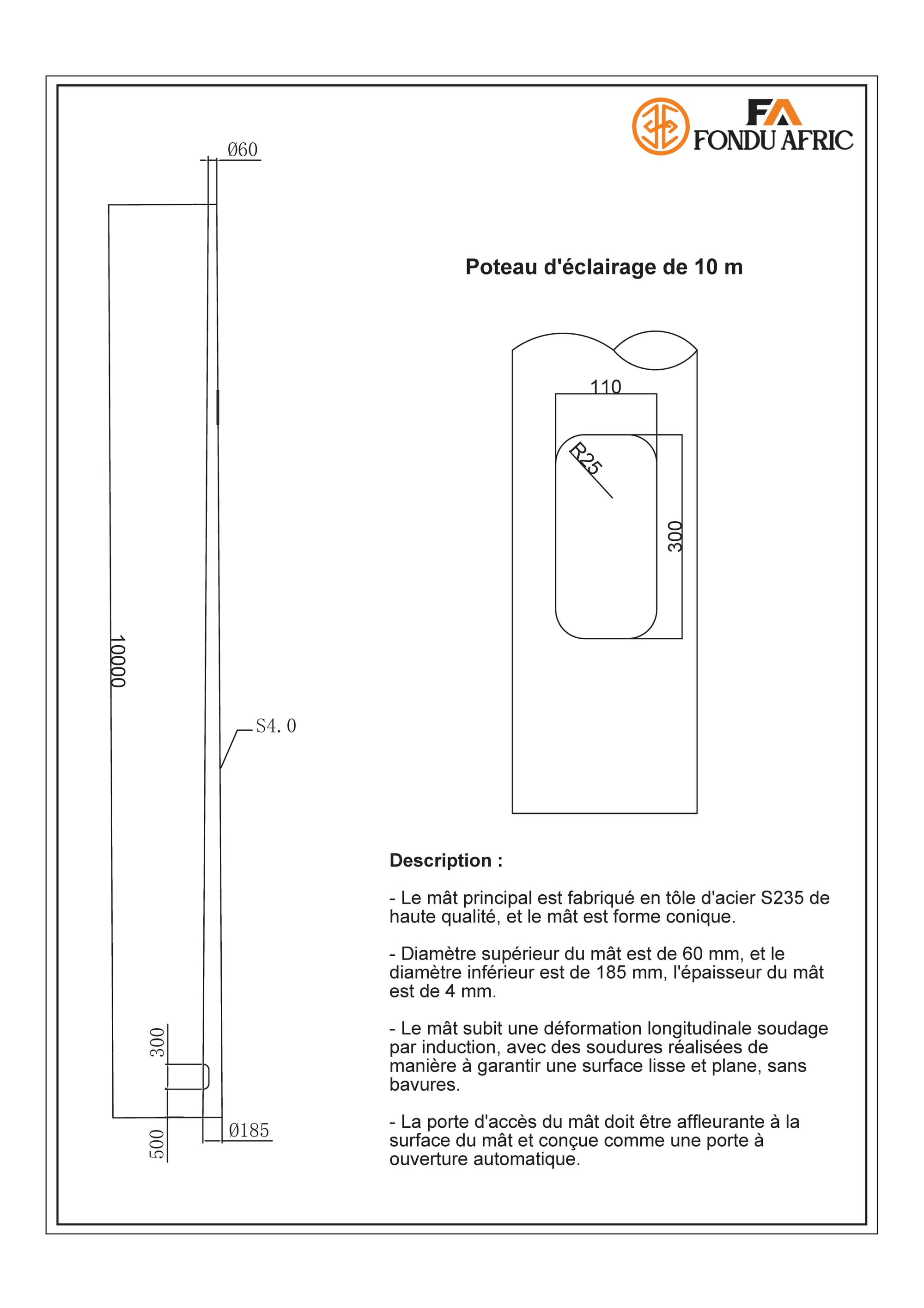 FA
FONDU AFRIC

Ø60

10000

S4. 0

300

500

Ø185

Poteau d'éclairage de 10 m

110

R25

300

Description :

- Le mât principal est fabriqué en tôle d'acier S235 de haute qualité, et le mât est forme conique.

- Diamètre supérieur du mât est de 60 mm, et le diamètre inférieur est de 185 mm, l'épaisseur du mât est de 4 mm.

- Le mât subit une déformation longitudinale soudage par induction, avec des soudures réalisées de manière à garantir une surface lisse et plane, sans bavures.

- La porte d'accès du mât doit être affleurante à la surface du mât et conçue comme une porte à ouverture automatique.