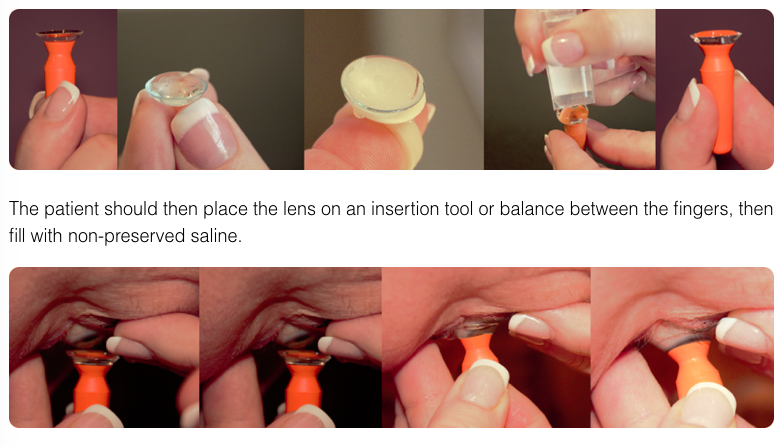 The patient should then place the lens on an insertion tool or balance between the fingers, then fill with non-preserved saline.