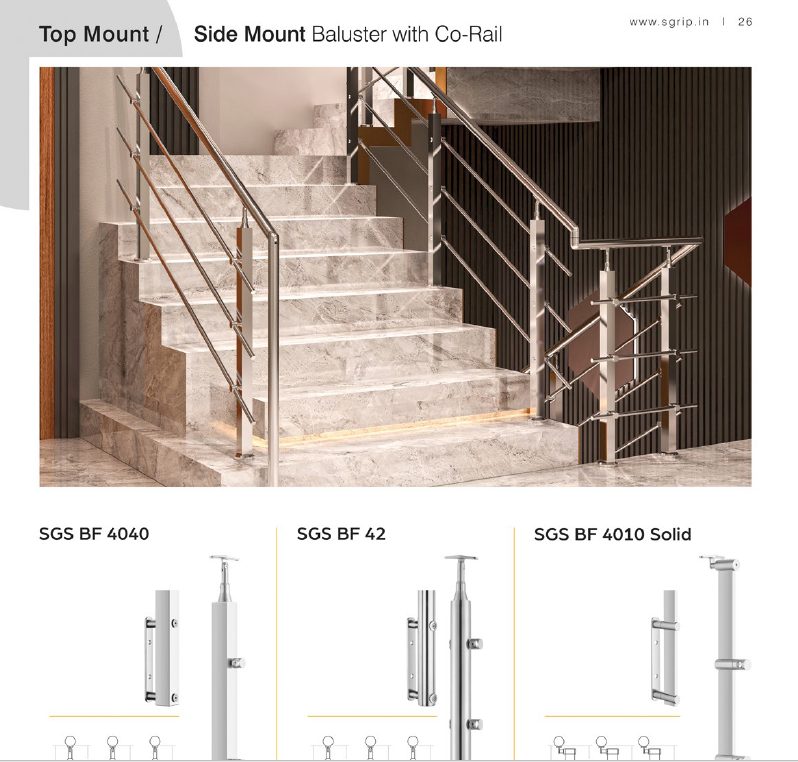 Top Mount / Side Mount Baluster with Co-Rail

www.sgrip.in | 26

SGS BF 4040

SGS BF 42

SGS BF 4010 Solid