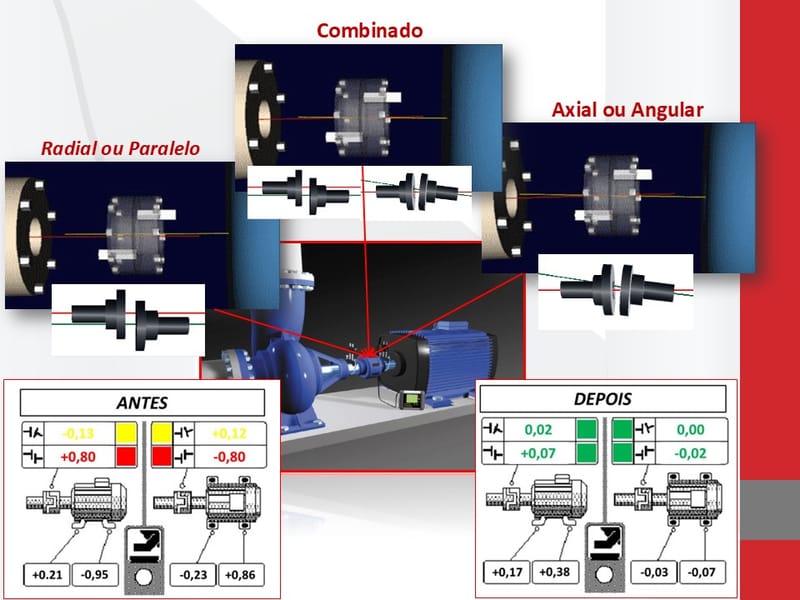 Combinado

Axial ou Angular

Radial ou Paralelo

ANTES

-0,13

+0,12

+0,80

-0,80

+0.21

-0,95

-0,23

+0,86

DEPOIS

0,02

0,00

+0,07

-0,02

+0,17

+0,38

-0,03

-0,07