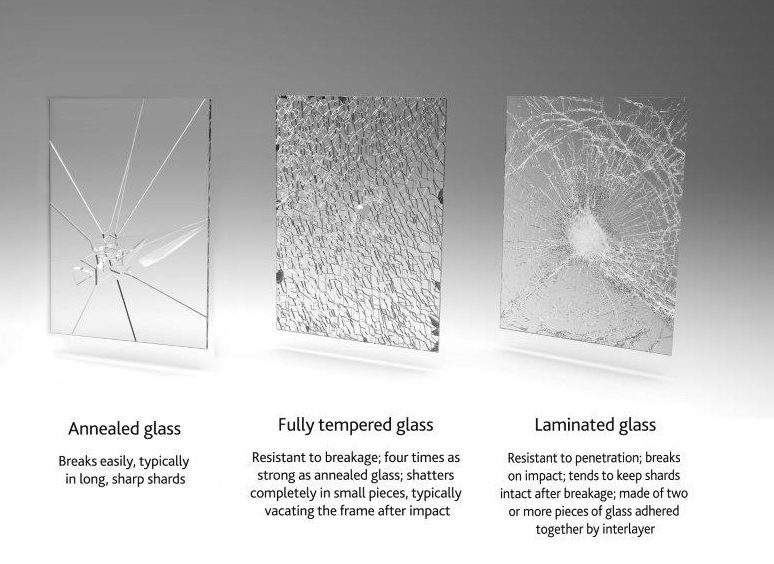 Annealed glass

Breaks easily, typically in long, sharp shards

Fully tempered glass

Resistant to breakage; four times as strong as annealed glass; shatters completely in small pieces, typically vacating the frame after impact

Laminated glass

Resistant to penetration; breaks on impact; tends to keep shards intact after breakage; made of two or more pieces of glass adhered together by interlayer