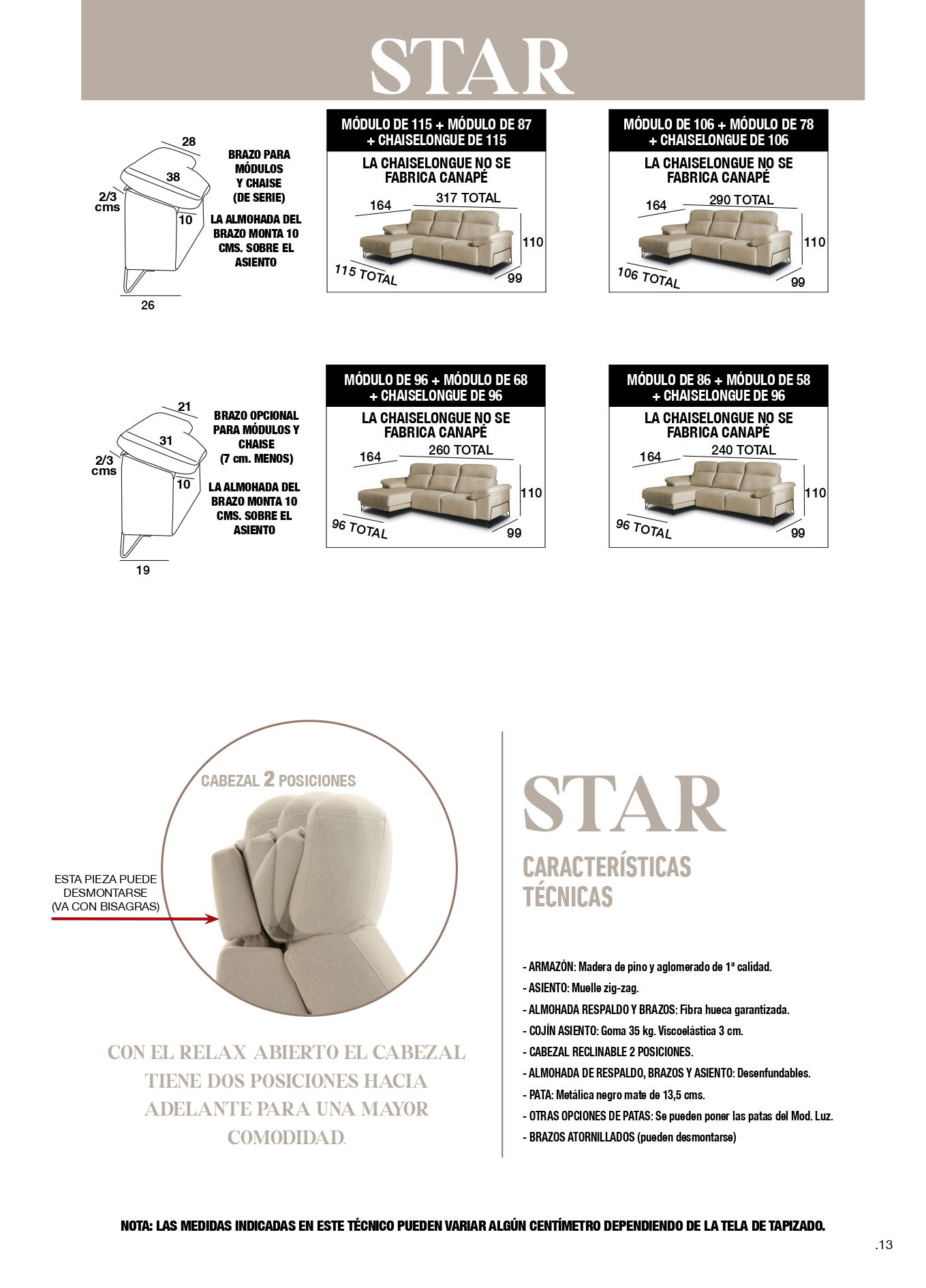 STAR

28
38
2/3 cms
10
26

BRAZO PARA MÓDULOS Y CHAISE (DE SERIE)

LA ALMOHADA DEL BRAZO MONTA 10 CMS. SOBRE EL ASIENTO

MÓDULO DE 115 + MÓDULO DE 87 + CHAISELONGUE DE 115

LA CHAISELONGUE NO SE FABRICA CANAPÉ

164
317 TOTAL
110
115 TOTAL
99

MÓDULO DE 106 + MÓDULO DE 78 + CHAISELONGUE DE 106

LA CHAISELONGUE NO SE FABRICA CANAPÉ

164
290 TOTAL
110
106 TOTAL
99

21
31
2/3 cms
10
19

BRAZO OPCIONAL PARA MÓDULOS Y CHAISE (7 cm. MENOS)

LA ALMOHADA DEL BRAZO MONTA 10 CMS. SOBRE EL ASIENTO

MÓDULO DE 96 + MÓDULO DE 68 + CHAISELONGUE DE 96

LA CHAISELONGUE NO SE FABRICA CANAPÉ

164
260 TOTAL
110
96 TOTAL
99

MÓDULO DE 86 + MÓDULO DE 58 + CHAISELONGUE DE 96

LA CHAISELONGUE NO SE FABRICA CANAPÉ

164
240 TOTAL
110
96 TOTAL
99

CABEZAL 2 POSICIONES

ESTA PIEZA PUEDE DESMONTARSE (VA CON BISAGRAS)

CON EL RELAX ABIERTO EL CABEZAL TIENE DOS POSICIONES HACIA ADELANTE PARA UNA MAYOR COMODIDAD.

STAR

CARACTERÍSTICAS TÉCNICAS

- ARMAZÓN: Madera de pino y aglomerado de 1ª calidad.
- ASIENTO: Muelle zig-zag.
- ALMOHADA RESPALDO Y BRAZOS: Fibra hueca garantizada.
- COJÍN ASIENTO: Goma 35 kg. Viscoelástica 3 cm.
- CABEZAL RECLINABLE 2 POSICIONES.
- ALMOHADA DE RESPALDO, BRAZOS Y ASIENTO: Desenfundables.
- PATA: Metálica negro mate de 13,5 cms.
- OTRAS OPCIONES DE PATAS: Se pueden poner las patas del Mod. Luz.
- BRAZOS ATORNILLADOS (pueden desmontarse)

NOTA: LAS MEDIDAS INDICADAS EN ESTE TÉCNICO PUEDEN VARIAR ALGÚN CENTÍMETRO DEPENDIENDO DE LA TELA DE TAPIZADO.

.13