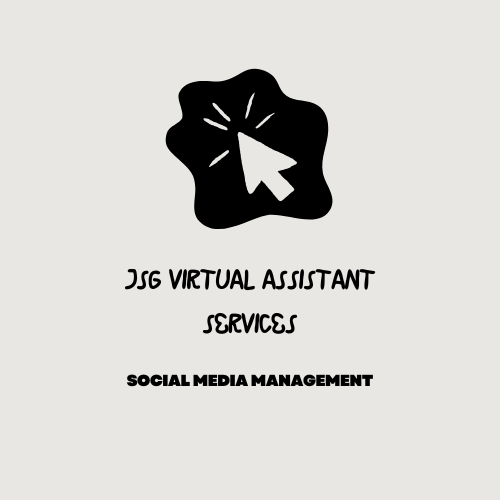 JSG VIRTUAL ASSISTANT SERVICES

SOCIAL MEDIA MANAGEMENT