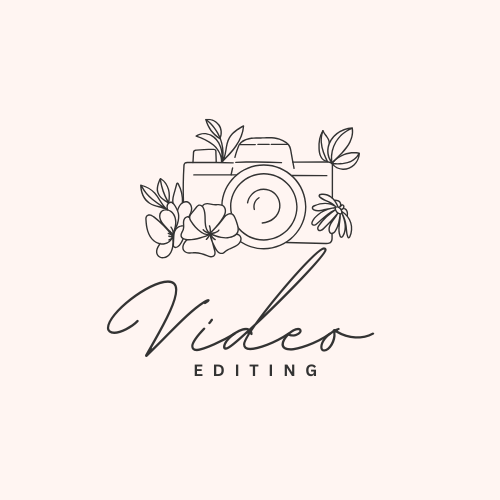 Video
EDITING