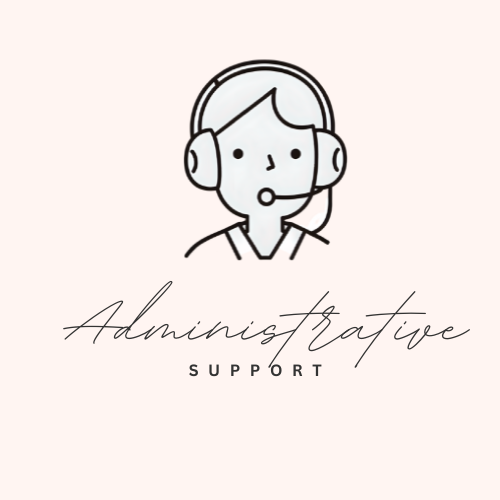 Administrative
SUPPORT