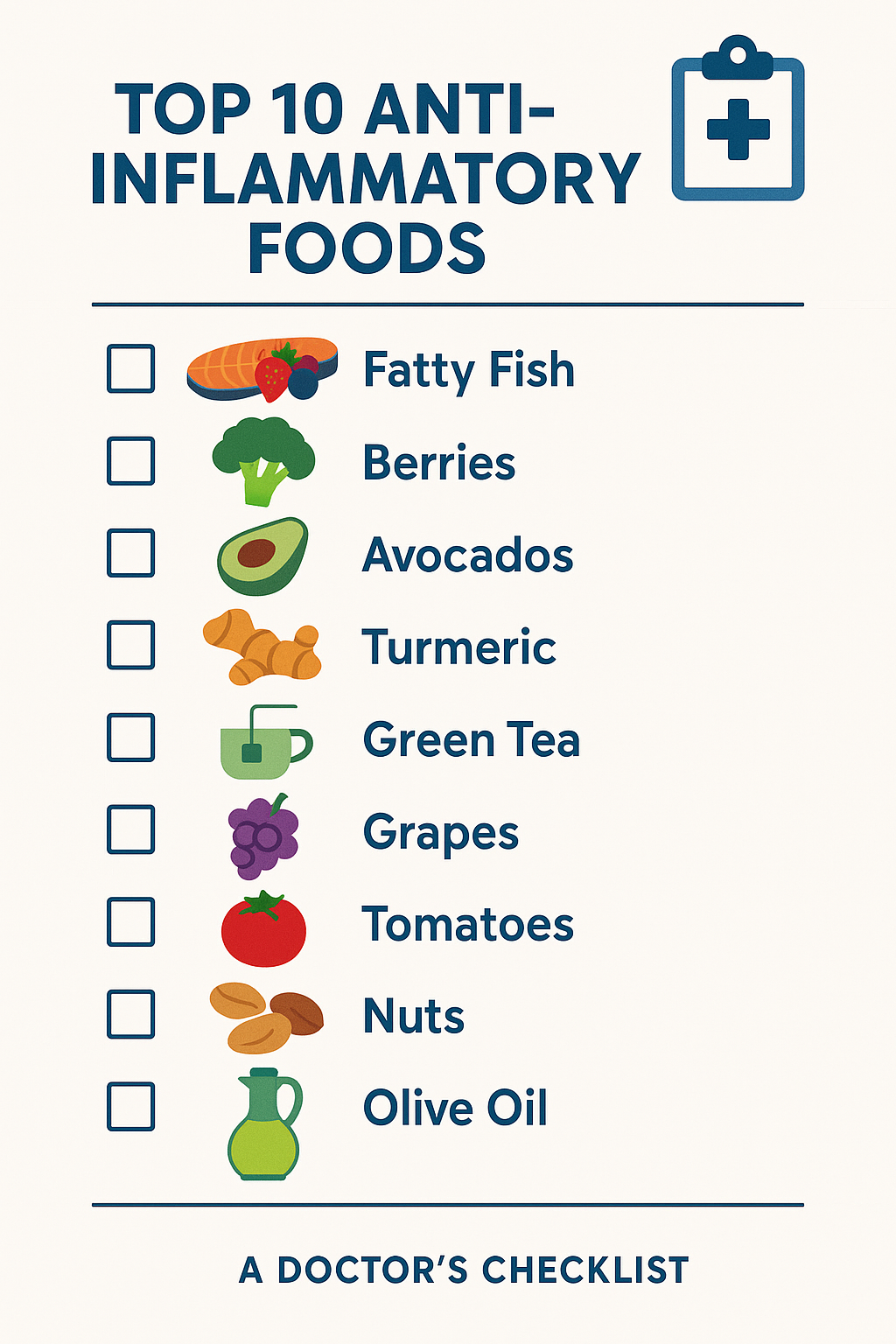 TOP 10 ANTI-INFLAMMATORY FOODS

☐ Fatty Fish
☐ Berries
☐ Avocados
☐ Turmeric
☐ Green Tea
☐ Grapes
☐ Tomatoes
☐ Nuts
☐ Olive Oil

A DOCTOR'S CHECKLIST