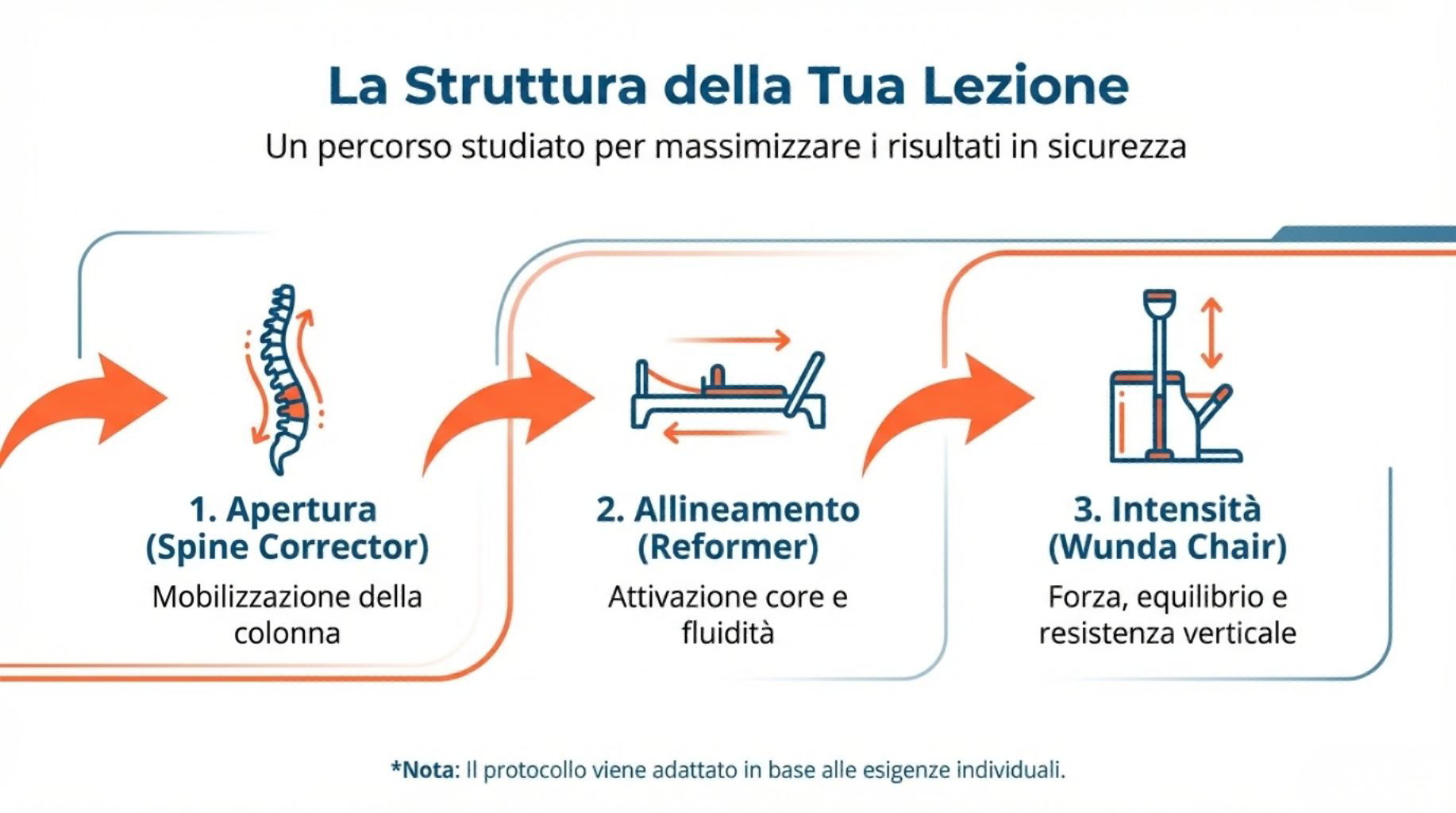 La Struttura della Tua Lezione

Un percorso studiato per massimizzare i risultati in sicurezza

1. Apertura (Spine Corrector)

Mobilizzazione della colonna

2. Allineamento (Reformer)

Attivazione core e fluidità

3. Intensità (Wunda Chair)

Forza, equilibrio e resistenza verticale

*Nota: Il protocollo viene adattato in base alle esigenze individuali.