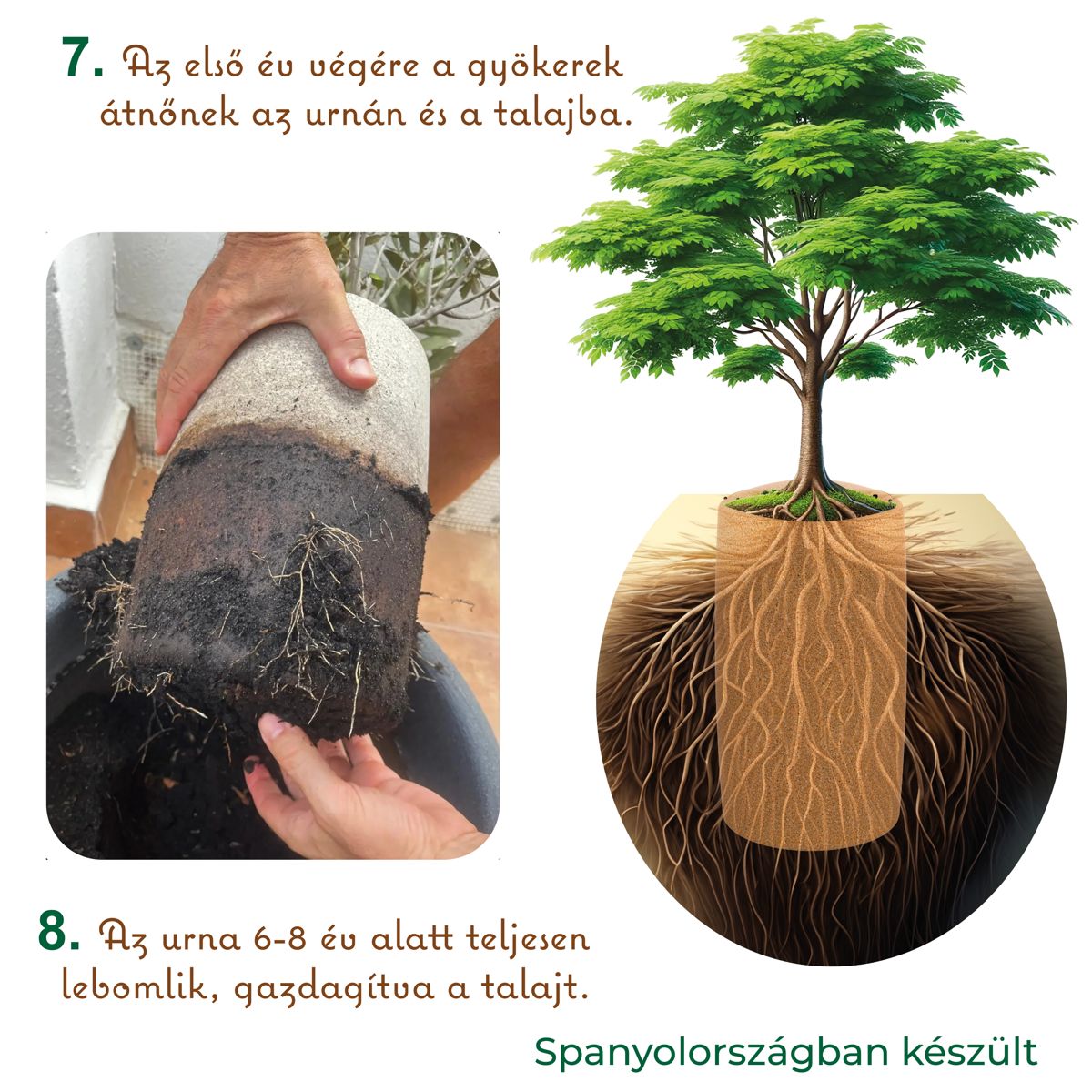 7. Az első év végére a gyökerek átnőnek az urnán és a talajba.

8. Az urna 6-8 év alatt teljesen lebomlik, gazdagítva a talajt.

Spanyolországban készült