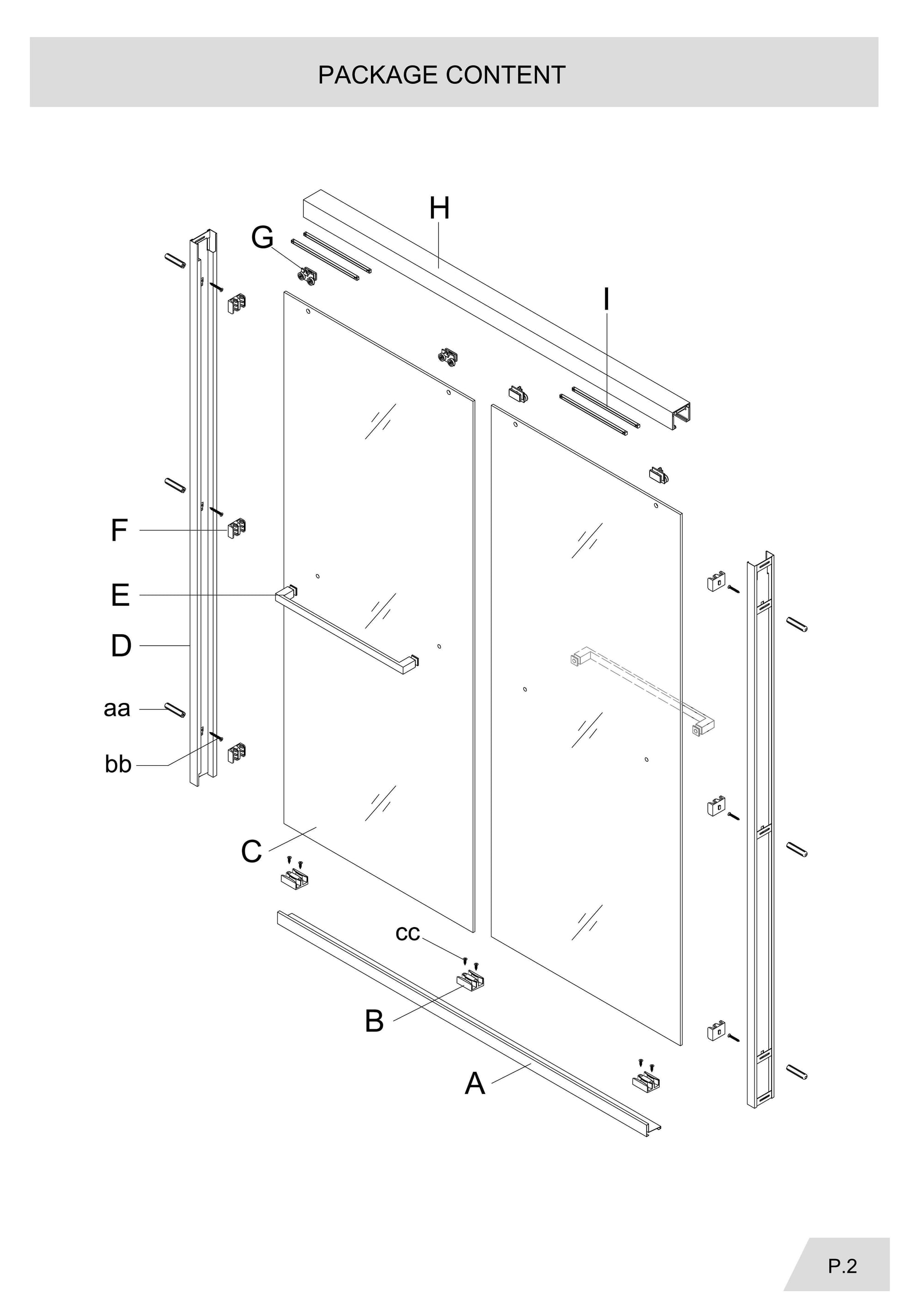 PACKAGE CONTENT

H
G
I
F
E
D
aa
bb
C
cc
B
A

P.2