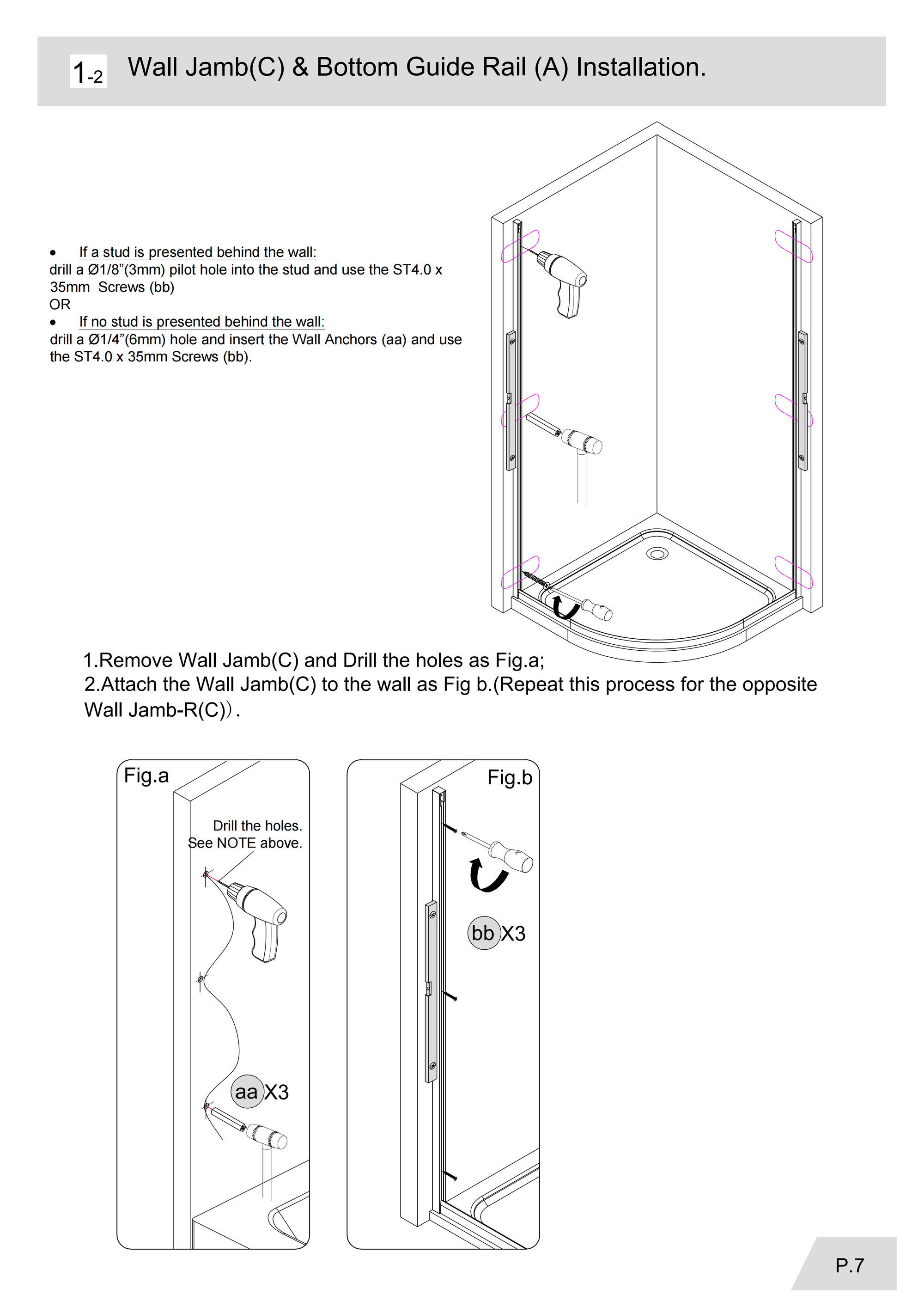 1-2 Wall Jamb(C) & Bottom Guide Rail (A) Installation.

• If a stud is presented behind the wall:
drill a Ø1/8”(3mm) pilot hole into the stud and use the ST4.0 x 35mm Screws (bb)
OR
• If no stud is presented behind the wall:
drill a Ø1/4”(6mm) hole and insert the Wall Anchors (aa) and use the ST4.0 x 35mm Screws (bb).

1.Remove Wall Jamb(C) and Drill the holes as Fig.a;
2.Attach the Wall Jamb(C) to the wall as Fig b.(Repeat this process for the opposite Wall Jamb-R(C)).

Fig.a

Drill the holes.
See NOTE above.

aa X3

Fig.b

bb X3

P.7