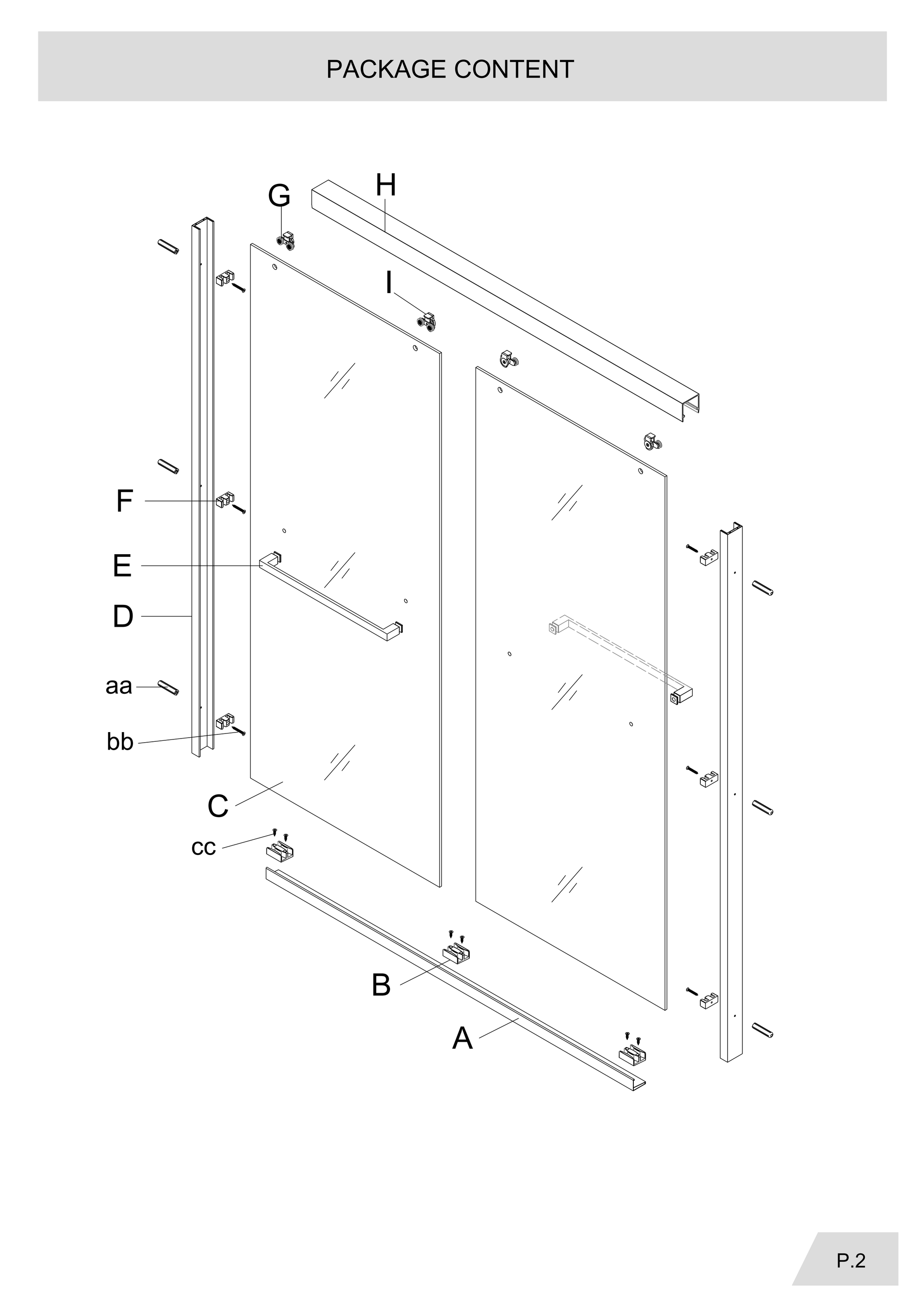 PACKAGE CONTENT

G

H

I

F

E

D

aa

bb

C

cc

B

A

P.2