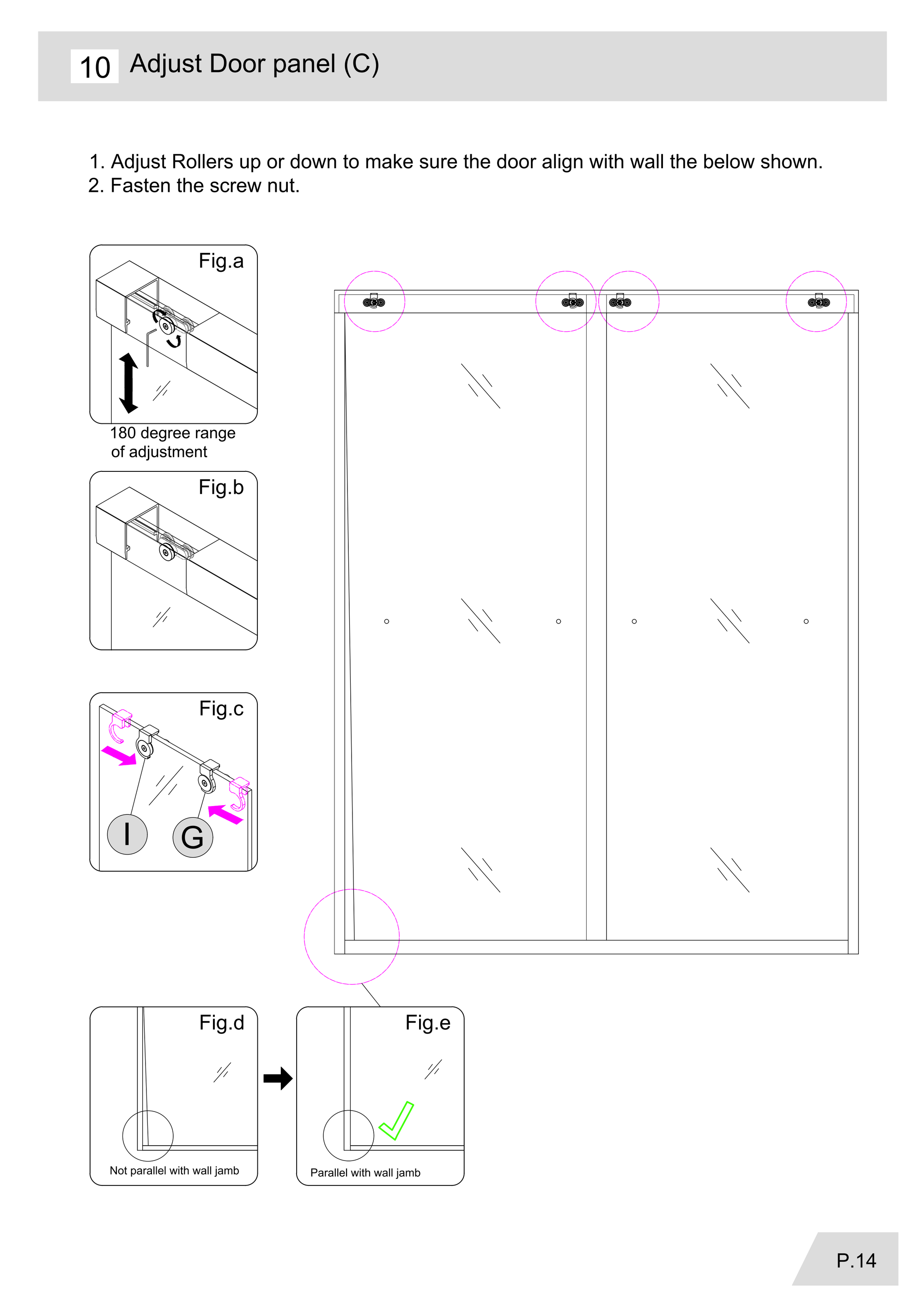 10 Adjust Door panel (C)

1. Adjust Rollers up or down to make sure the door align with wall the below shown.
2. Fasten the screw nut.

Fig.a

180 degree range of adjustment

Fig.b

Fig.c

I

G

Fig.d

Not parallel with wall jamb

Fig.e

Parallel with wall jamb

P.14