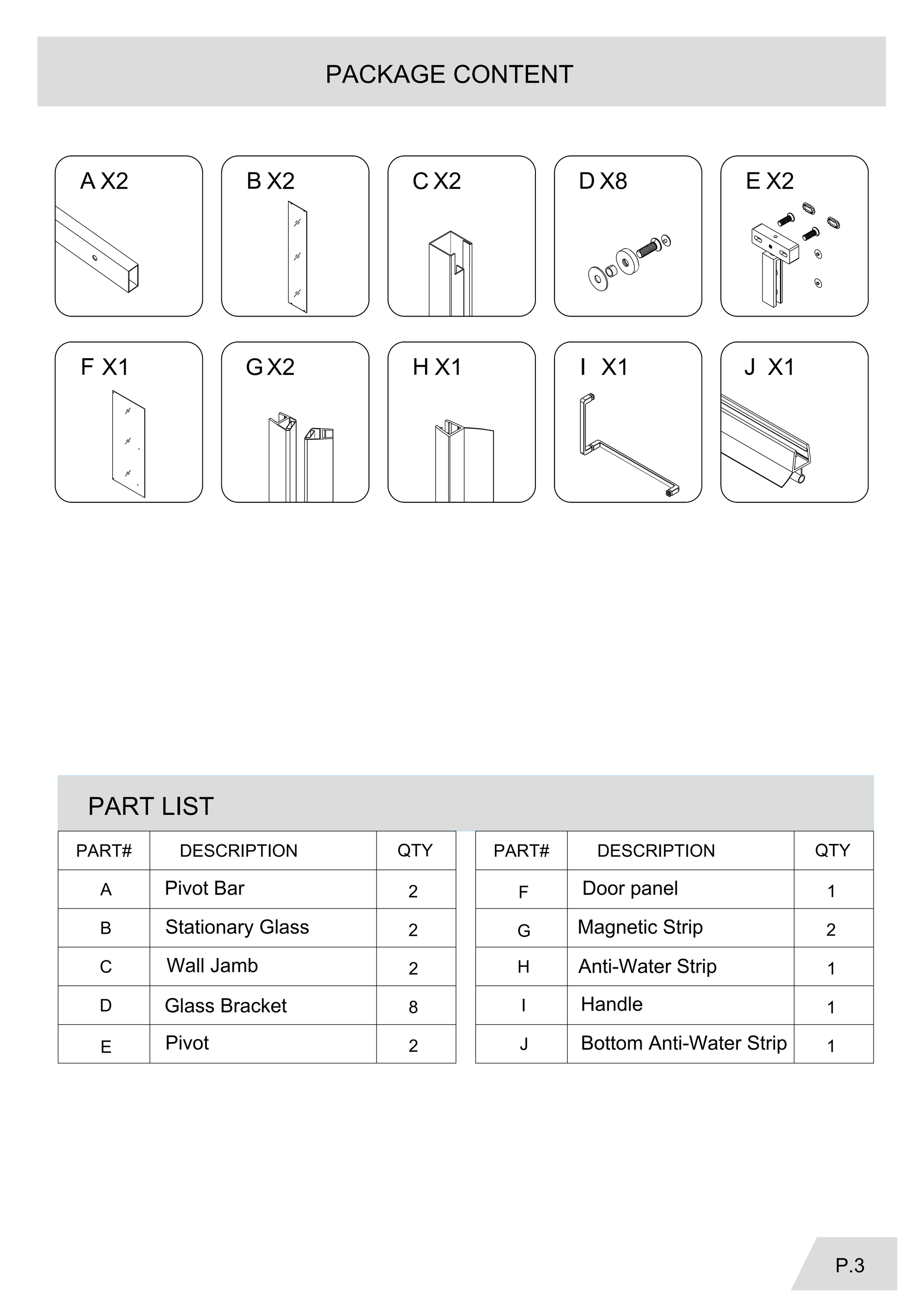 PACKAGE CONTENT

A X2

B X2

C X2

D X8

E X2

F X1

G X2

H X1

I X1

J X1

PART LIST

| PART# | DESCRIPTION | QTY |
|---|---|---|
| A | Pivot Bar | 2 |
| B | Stationary Glass | 2 |
| C | Wall Jamb | 2 |
| D | Glass Bracket | 8 |
| E | Pivot | 2 |

| PART# | DESCRIPTION | QTY |
|---|---|---|
| F | Door panel | 1 |
| G | Magnetic Strip | 2 |
| H | Anti-Water Strip | 1 |
| I | Handle | 1 |
| J | Bottom Anti-Water Strip | 1 |

P.3