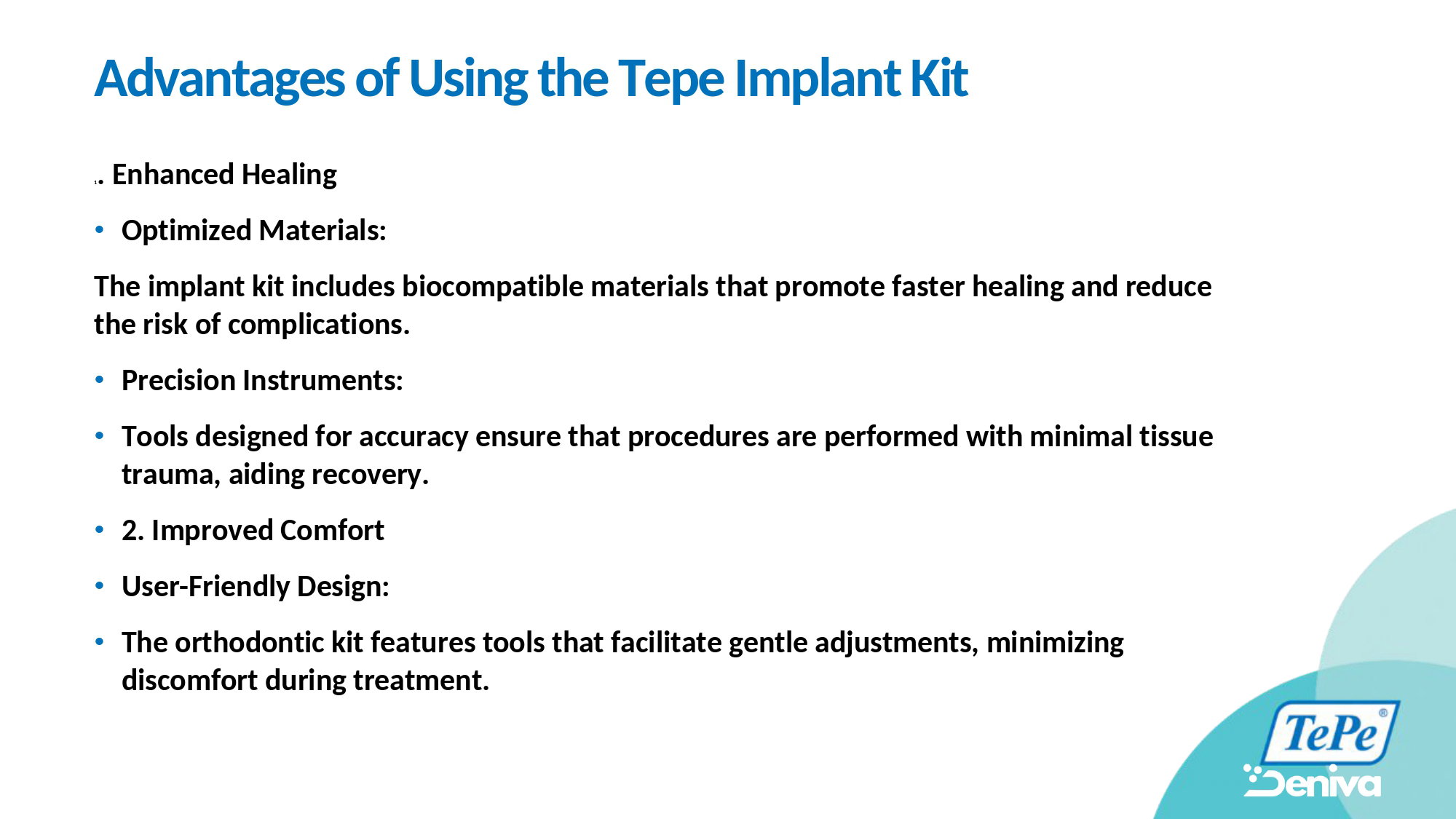 Advantages of Using the Tepe Implant Kit

1. Enhanced Healing

• Optimized Materials:

The implant kit includes biocompatible materials that promote faster healing and reduce the risk of complications.

• Precision Instruments:

• Tools designed for accuracy ensure that procedures are performed with minimal tissue trauma, aiding recovery.

• 2. Improved Comfort

• User-Friendly Design:

• The orthodontic kit features tools that facilitate gentle adjustments, minimizing discomfort during treatment.

TePe®

Deniva