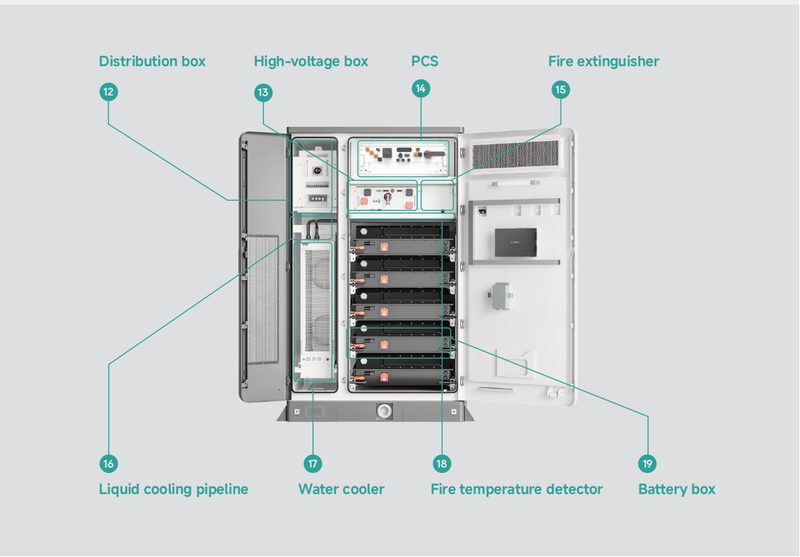 Distribution box
12
High-voltage box
13
PCS
14
Fire extinguisher
15

16
Liquid cooling pipeline
17
Water cooler
18
Fire temperature detector
19
Battery box