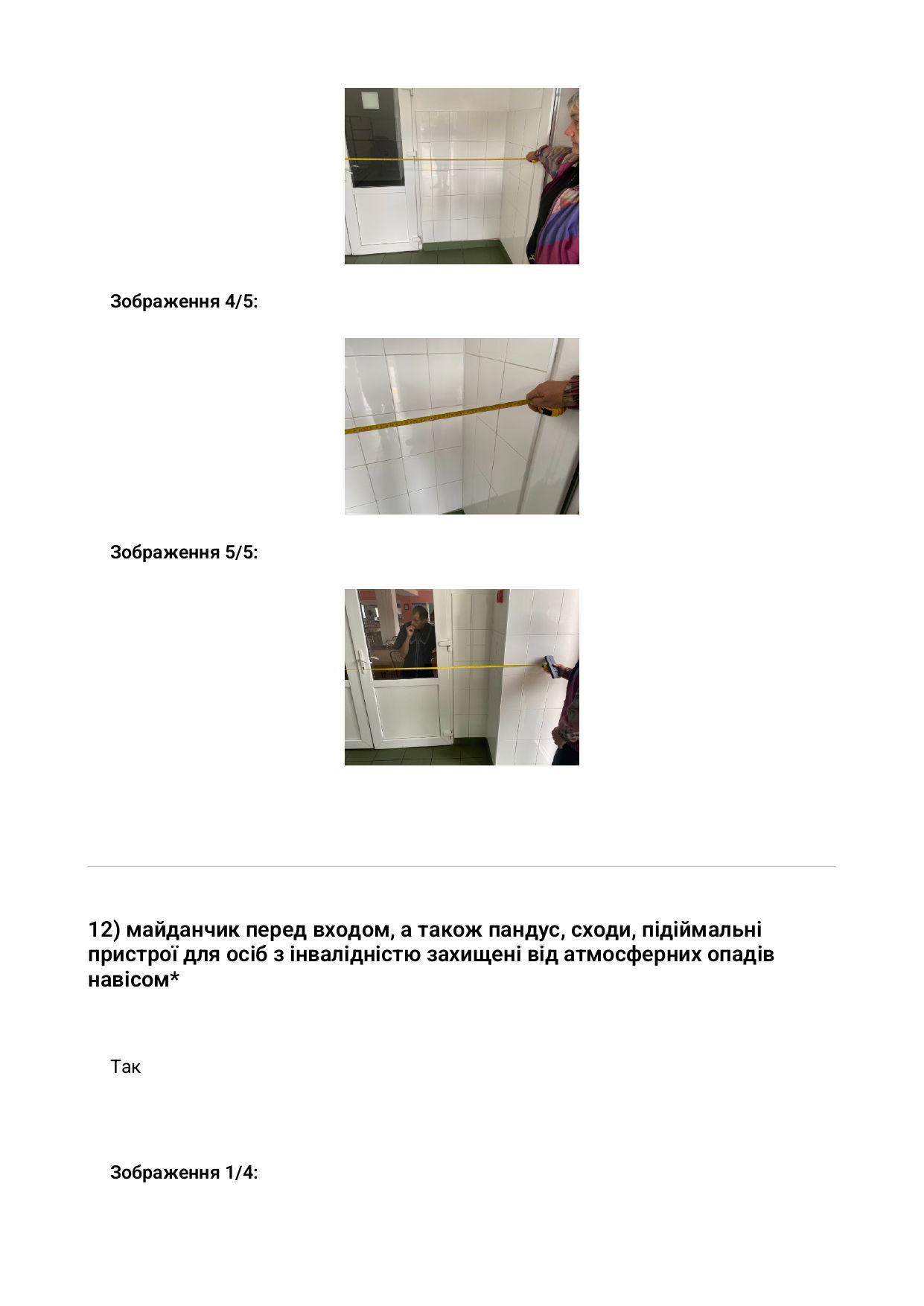 Зображення 4/5:

Зображення 5/5:

12) майданчик перед входом, а також пандус, сходи, підіймальні пристрої для осіб з інвалідністю захищені від атмосферних опадів навісом*

Так

Зображення 1/4: