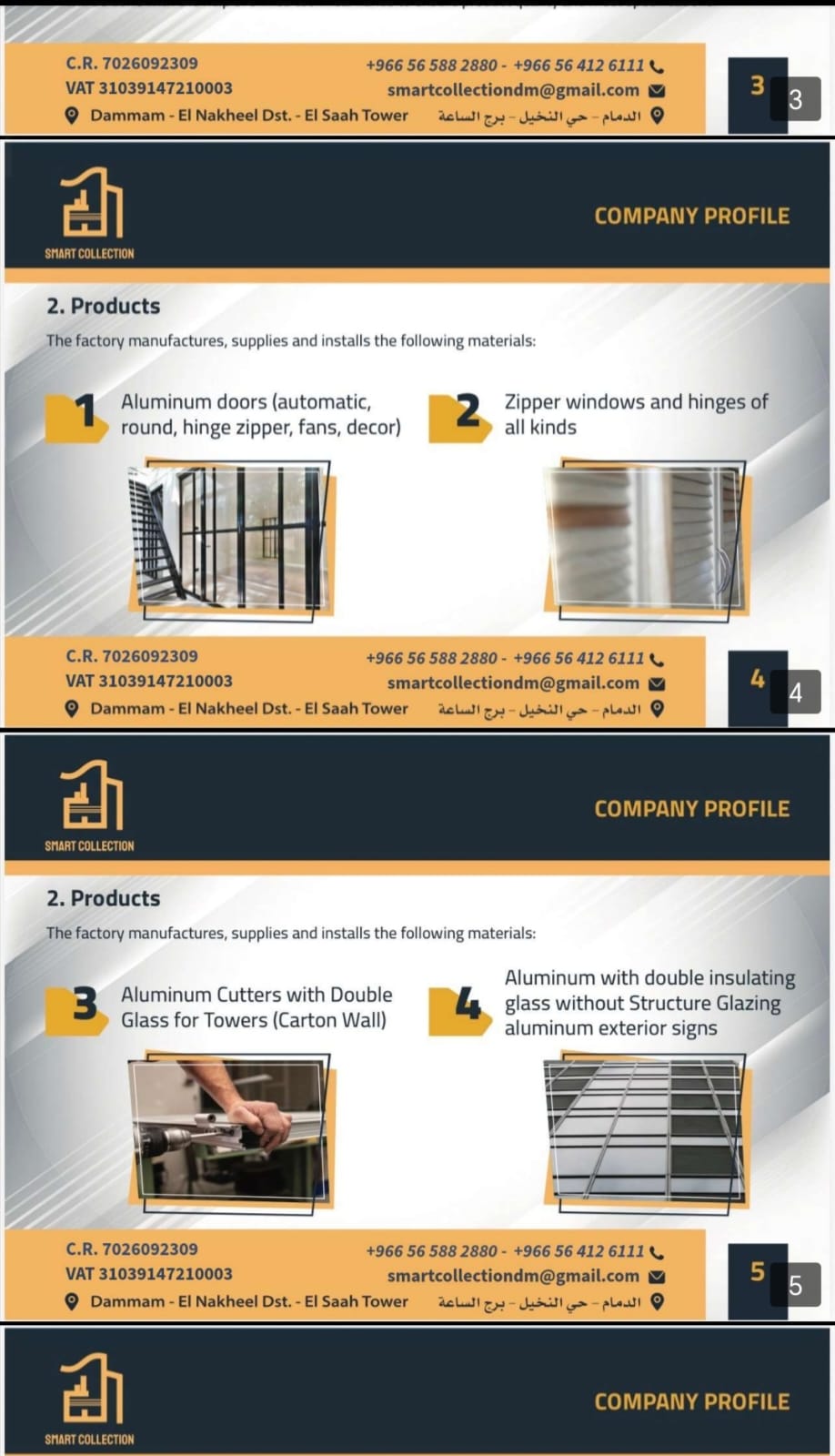 C.R. 7026092309
VAT 31039147210003
Dammam - El Nakheel Dst. - El Saah Tower

+966 56 588 2880 - +966 56 412 6111
smartcollectiondm@gmail.com
الدمام - حي النخيل - برج الساعة

3
3

SMART COLLECTION

COMPANY PROFILE

2. Products

The factory manufactures, supplies and installs the following materials:

1 Aluminum doors (automatic, round, hinge zipper, fans, decor)

2 Zipper windows and hinges of all kinds

C.R. 7026092309
VAT 31039147210003
Dammam - El Nakheel Dst. - El Saah Tower

+966 56 588 2880 - +966 56 412 6111
smartcollectiondm@gmail.com
الدمام - حي النخيل - برج الساعة

4
4

SMART COLLECTION

COMPANY PROFILE

2. Products

The factory manufactures, supplies and installs the following materials:

3 Aluminum Cutters with Double Glass for Towers (Carton Wall)

4 Aluminum with double insulating glass without Structure Glazing aluminum exterior signs

C.R. 7026092309
VAT 31039147210003
Dammam - El Nakheel Dst. - El Saah Tower

+966 56 588 2880 - +966 56 412 6111
smartcollectiondm@gmail.com
الدمام - حي النخيل - برج الساعة

5
5

SMART COLLECTION

COMPANY PROFILE