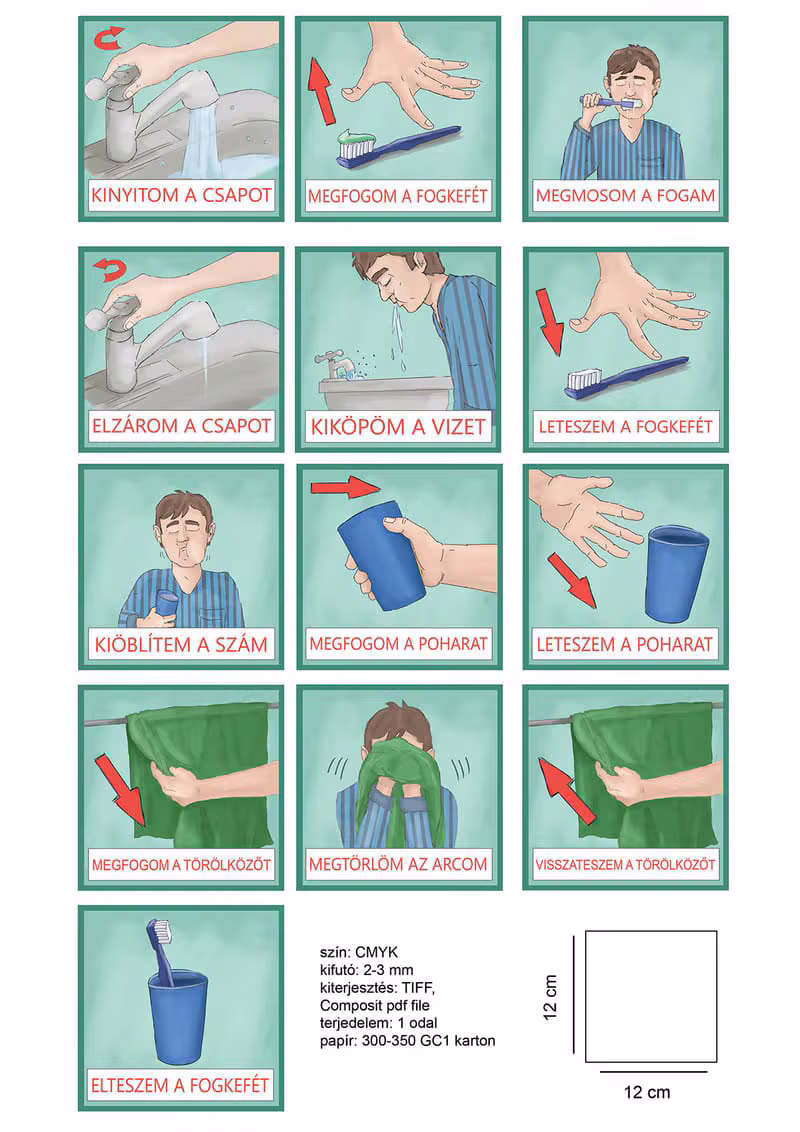 KINYITOM A CSAPOT

MEGFOGOM A FOGKEFÉT

MEGMOSOM A FOGAM

ELZÁROM A CSAPOT

KIKÖPÖM A VIZET

LETESZEM A FOGKEFÉT

KIÖBLÍTEM A SZÁM

MEGFOGOM A POHARAT

LETESZEM A POHARAT

MEGFOGOM A TÖRÖLKÖZŐT

MEGTÖRLÖM AZ ARCOM

VISSZATESZEM A TÖRÖLKÖZŐT

ELTESZEM A FOGKEFÉT

szín: CMYK
kifutó: 2-3 mm
kiterjesztés: TIFF,
Composit pdf file
terjedelem: 1 odal
papír: 300-350 GC1 karton

12 cm

12 cm