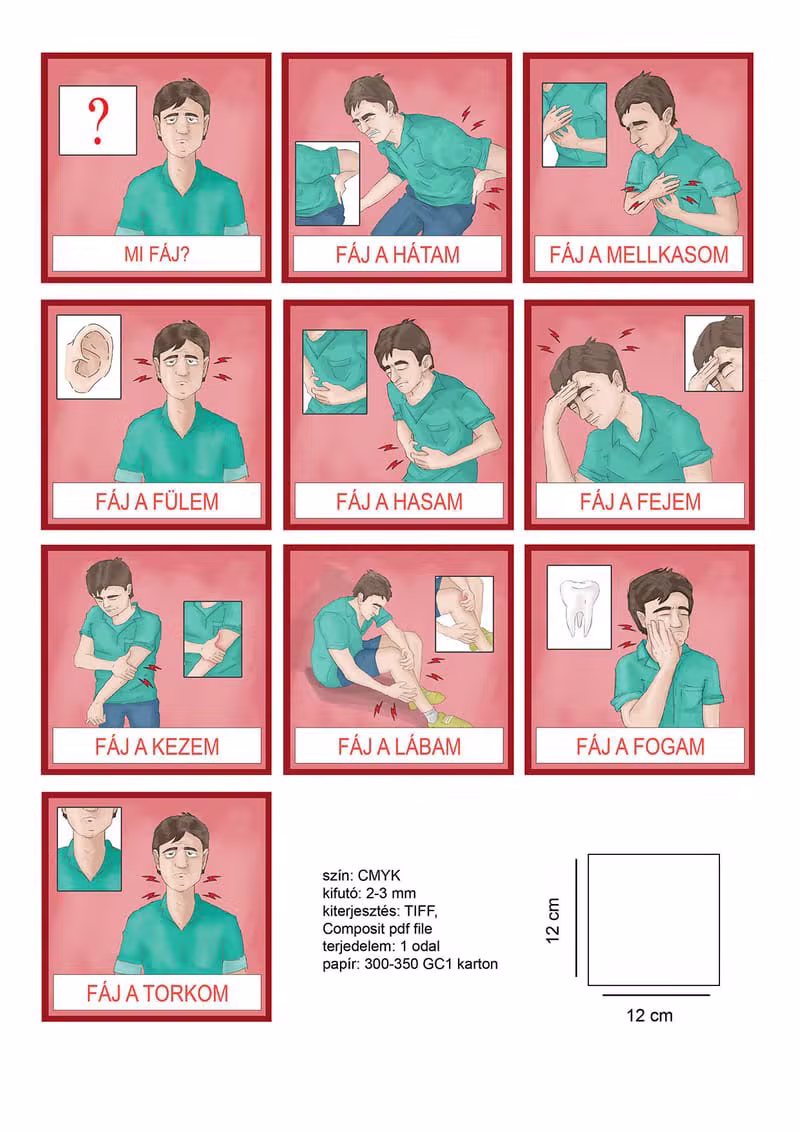 ?

MI FÁJ?

FÁJ A HÁTAM

FÁJ A MELLKASOM

FÁJ A FÜLEM

FÁJ A HASAM

FÁJ A FEJEM

FÁJ A KEZEM

FÁJ A LÁBAM

FÁJ A FOGAM

FÁJ A TORKOM

szín: CMYK
kifutó: 2-3 mm
kiterjesztés: TIFF, Composit pdf file
terjedelem: 1 odal
papír: 300-350 GC1 karton

12 cm

12 cm