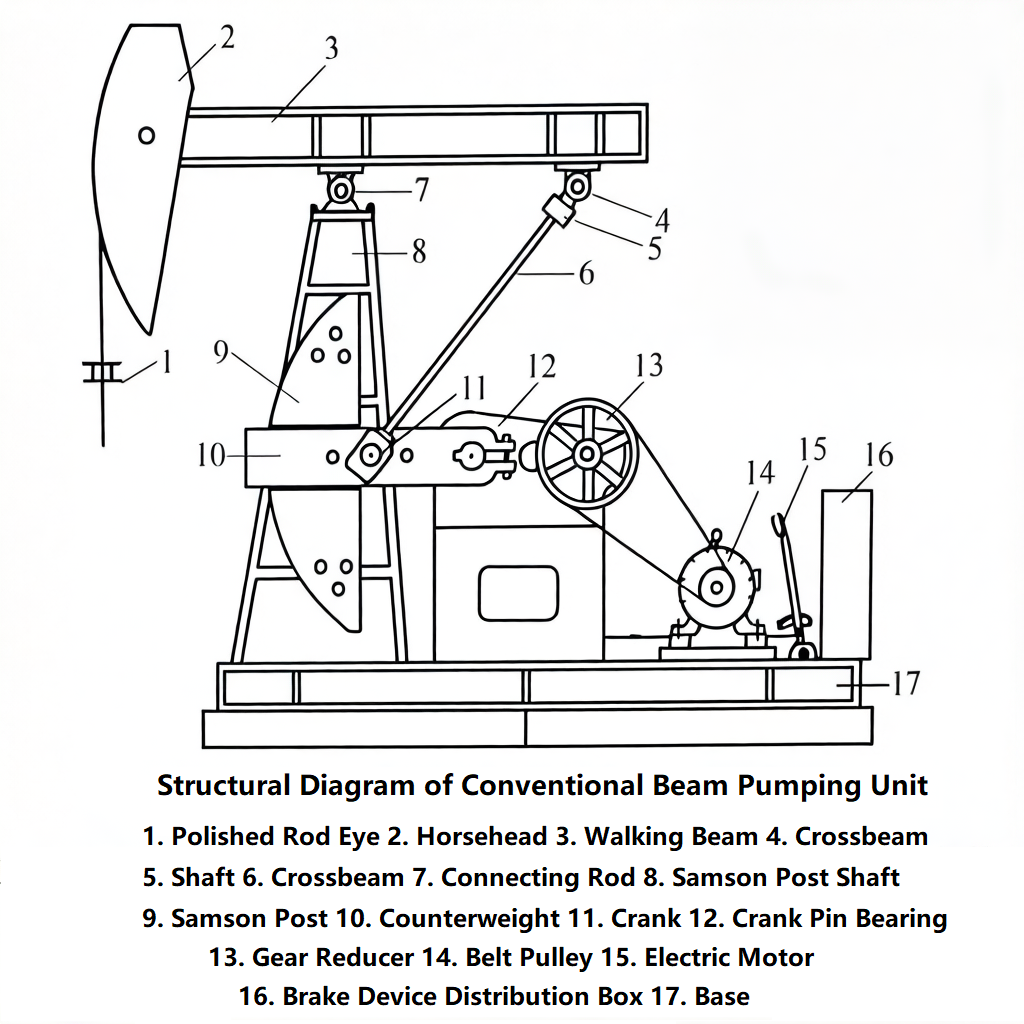 2
3
7
4
5
8
6
1
9
11
12
13
10
14
15
16
17

Structural Diagram of Conventional Beam Pumping Unit

1. Polished Rod Eye 2. Horsehead 3. Walking Beam 4. Crossbeam 5. Shaft 6. Crossbeam 7. Connecting Rod 8. Samson Post Shaft 9. Samson Post 10. Counterweight 11. Crank 12. Crank Pin Bearing 13. Gear Reducer 14. Belt Pulley 15. Electric Motor 16. Brake Device Distribution Box 17. Base