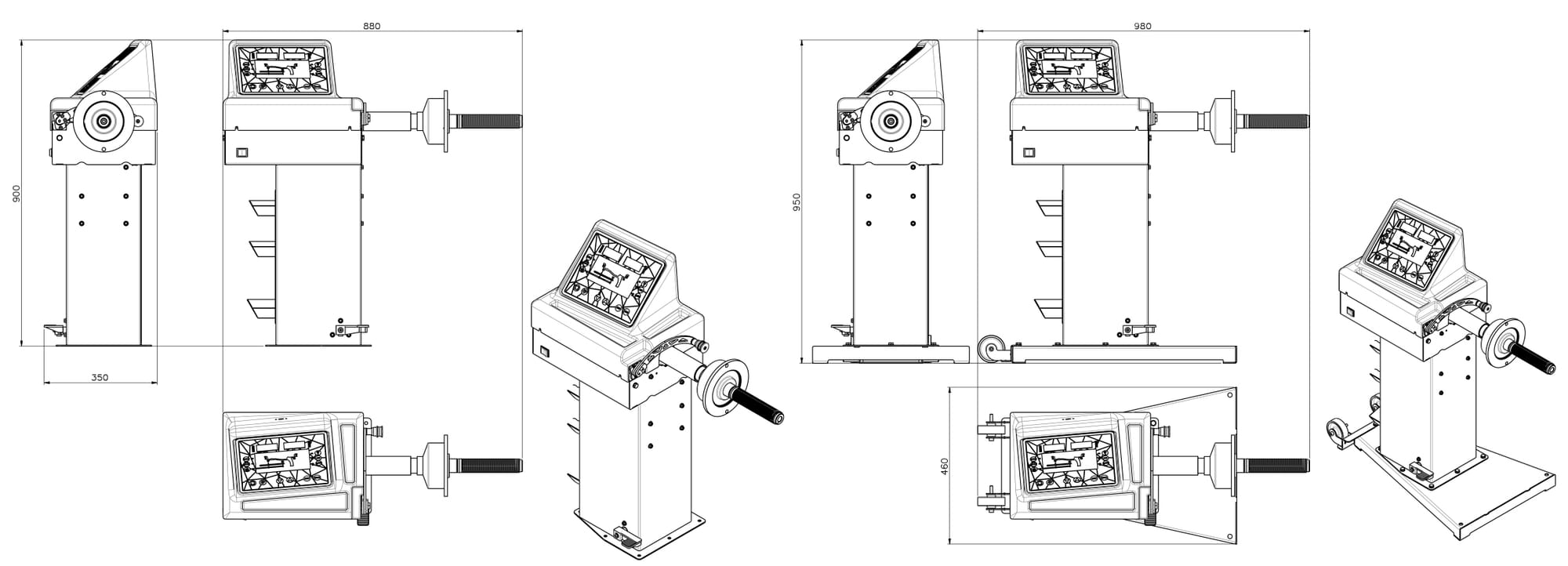 880

900

350

980

950

460