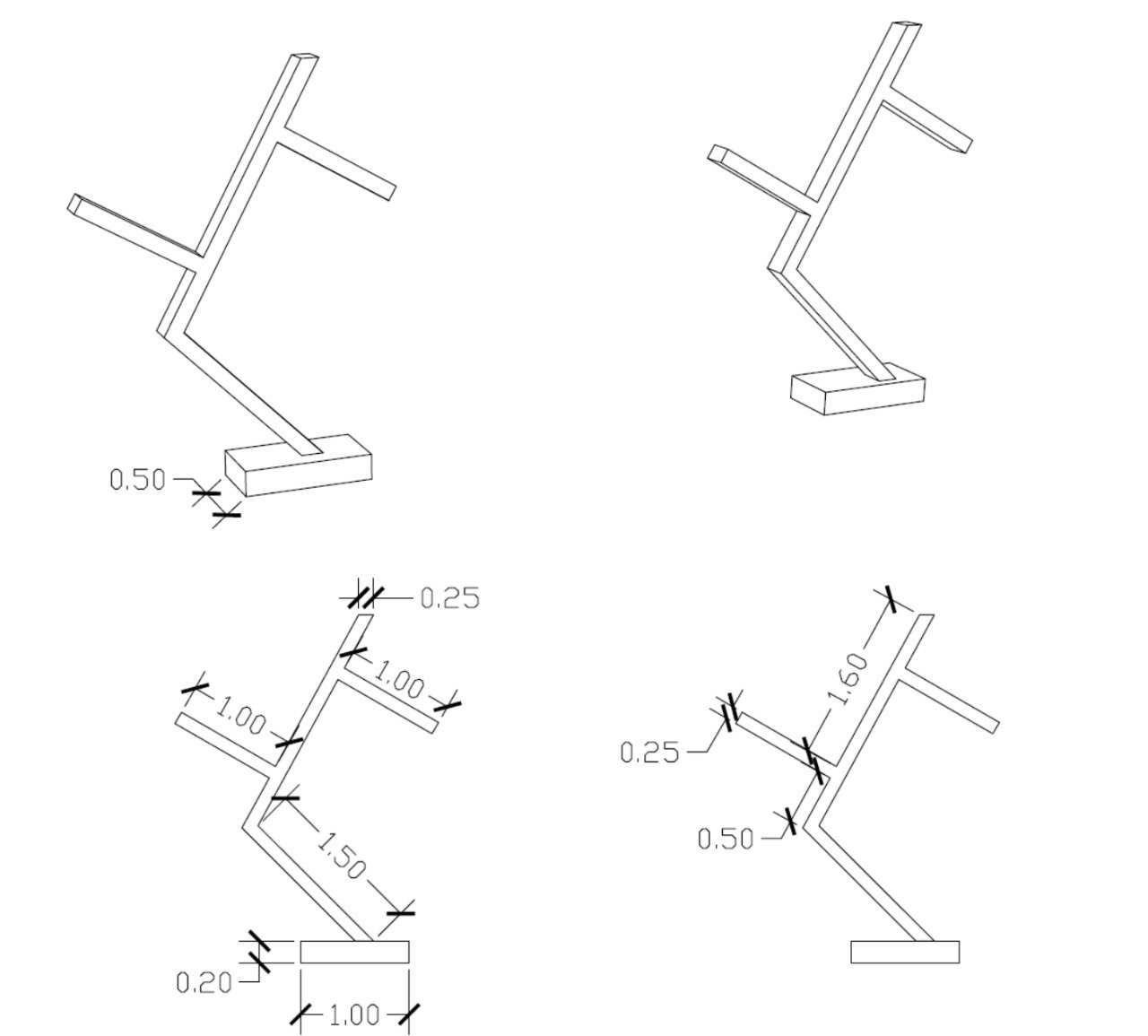 0.50

0.25
1.00
1.00
1.50
0.20
1.00

1.60
0.25
0.50