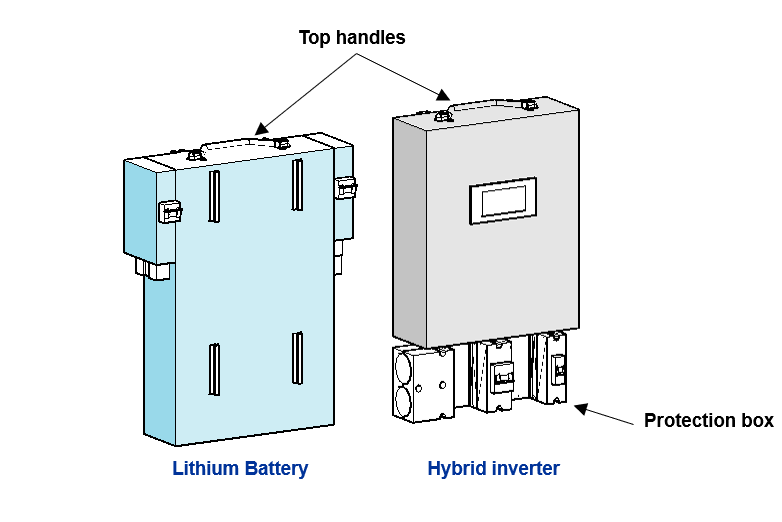 Top handles

Protection box

Lithium Battery

Hybrid inverter