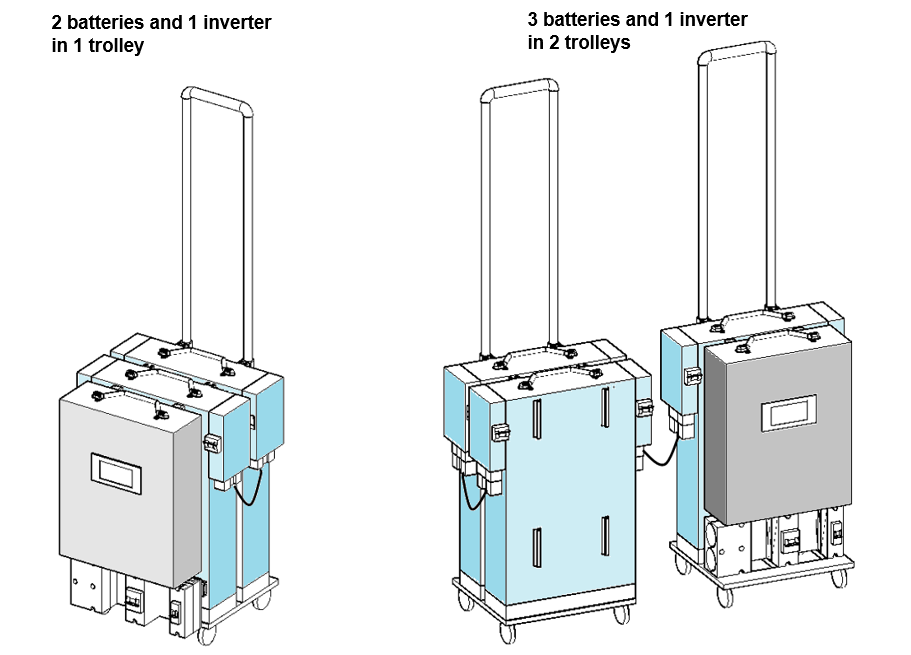 2 batteries and 1 inverter in 1 trolley

3 batteries and 1 inverter in 2 trolleys