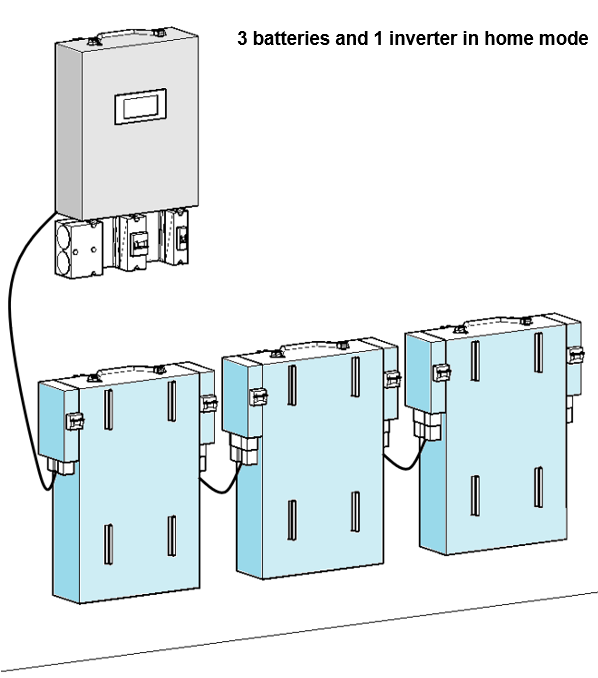 3 batteries and 1 inverter in home mode