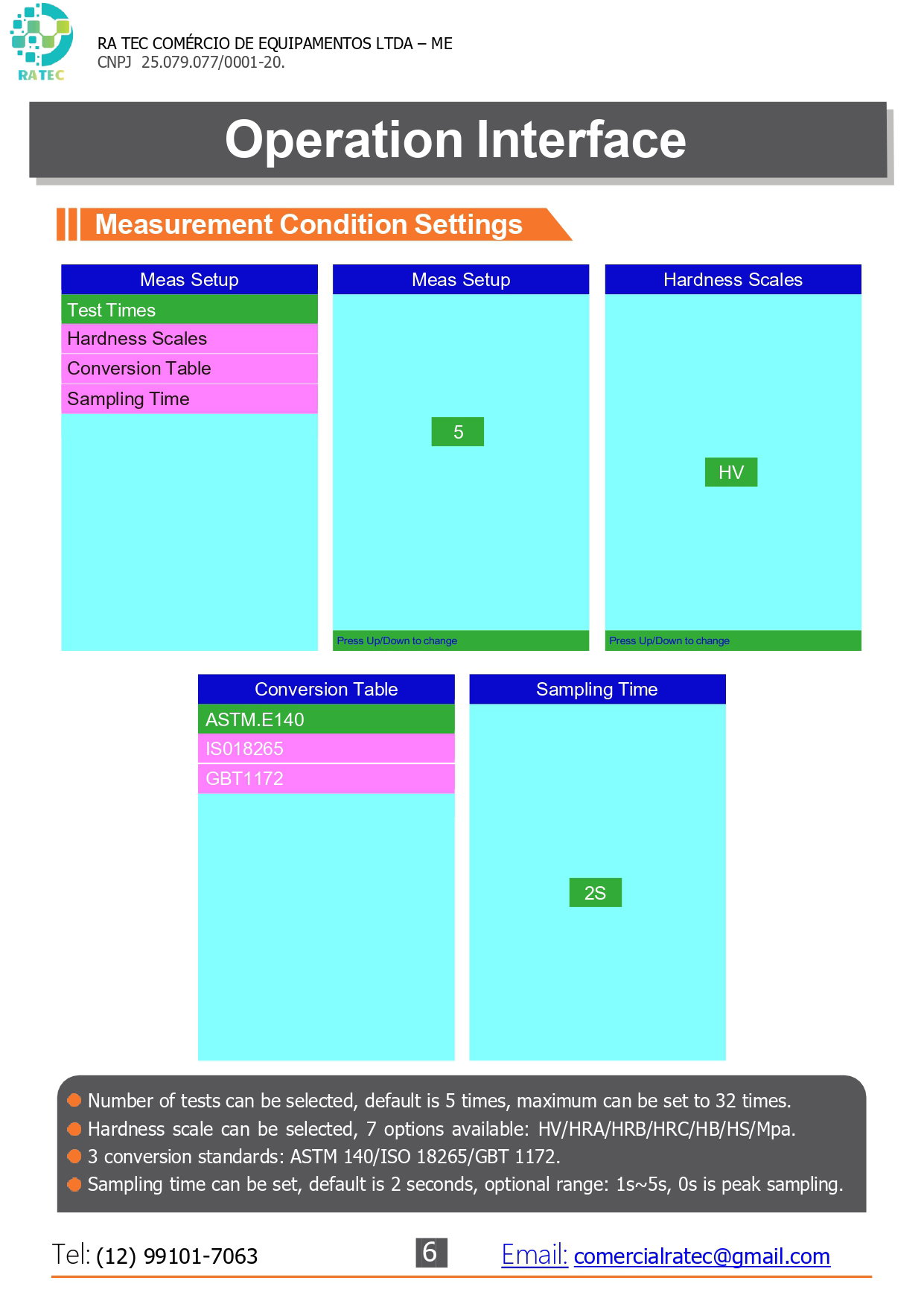 RATEC

RA TEC COMÉRCIO DE EQUIPAMENTOS LTDA – ME
CNPJ 25.079.077/0001-20.

Operation Interface

Measurement Condition Settings

Meas Setup
Test Times
Hardness Scales
Conversion Table
Sampling Time

Meas Setup
5
Press Up/Down to change

Hardness Scales
HV
Press Up/Down to change

Conversion Table
ASTM.E140
IS018265
GBT1172

Sampling Time
2S

Number of tests can be selected, default is 5 times, maximum can be set to 32 times.
Hardness scale can be selected, 7 options available: HV/HRA/HRB/HRC/HB/HS/Mpa.
3 conversion standards: ASTM 140/ISO 18265/GBT 1172.
Sampling time can be set, default is 2 seconds, optional range: 1s~5s, 0s is peak sampling.

Tel: (12) 99101-7063

6

Email: comercialratec@gmail.com