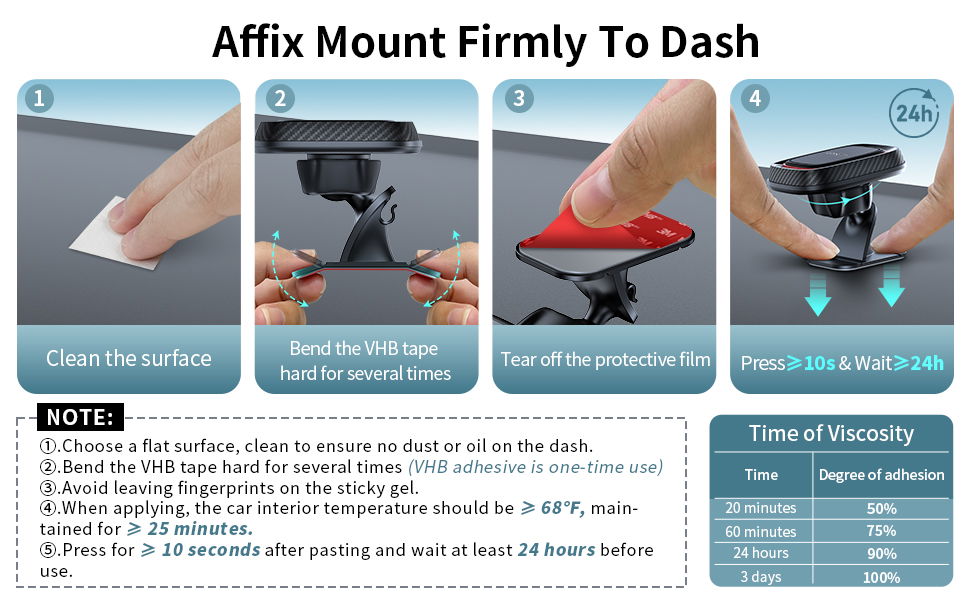 Affix Mount Firmly To Dash

1
Clean the surface

2
Bend the VHB tape hard for several times

3
Tear off the protective film

4
24h
Press ⩾10s & Wait ⩾24h

NOTE:
①.Choose a flat surface, clean to ensure no dust or oil on the dash.
②.Bend the VHB tape hard for several times (VHB adhesive is one-time use)
③.Avoid leaving fingerprints on the sticky gel.
④.When applying, the car interior temperature should be ⩾ 68°F, maintained for ⩾ 25 minutes.
⑤.Press for ⩾ 10 seconds after pasting and wait at least 24 hours before use.

Time of Viscosity

| Time | Degree of adhesion |
|---|---|
| 20 minutes | 50% |
| 60 minutes | 75% |
| 24 hours | 90% |
| 3 days | 100% |