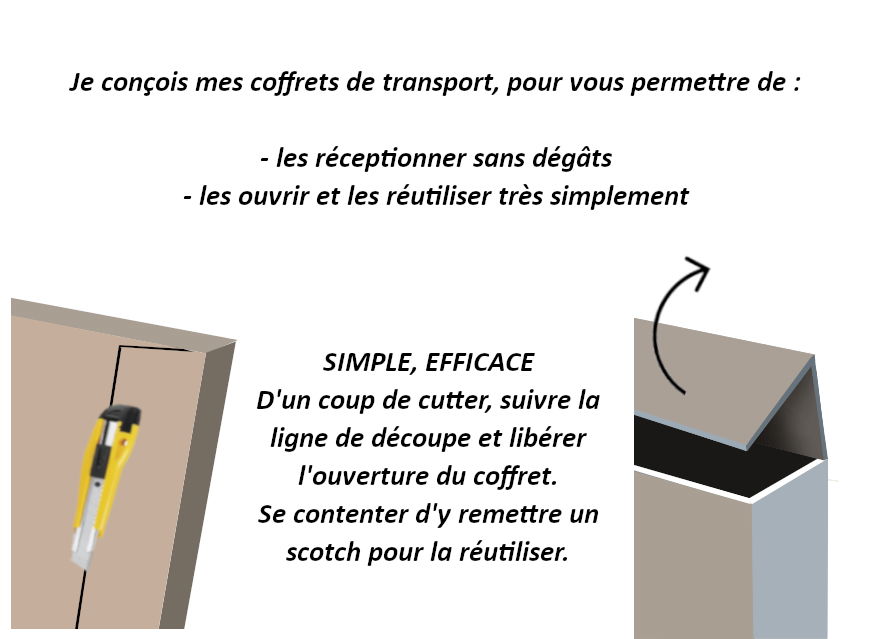 Je conçois mes coffrets de transport, pour vous permettre de :

- les réceptionner sans dégâts
- les ouvrir et les réutiliser très simplement

SIMPLE, EFFICACE
D'un coup de cutter, suivre la ligne de découpe et libérer l'ouverture du coffret.
Se contenter d'y remettre un scotch pour la réutiliser.