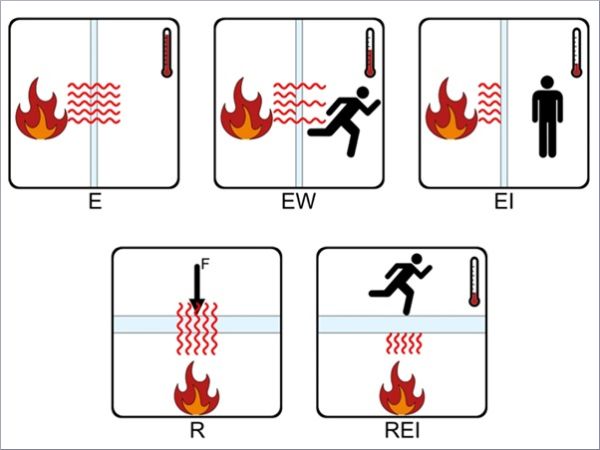 E

EW

EI

F

R

REI