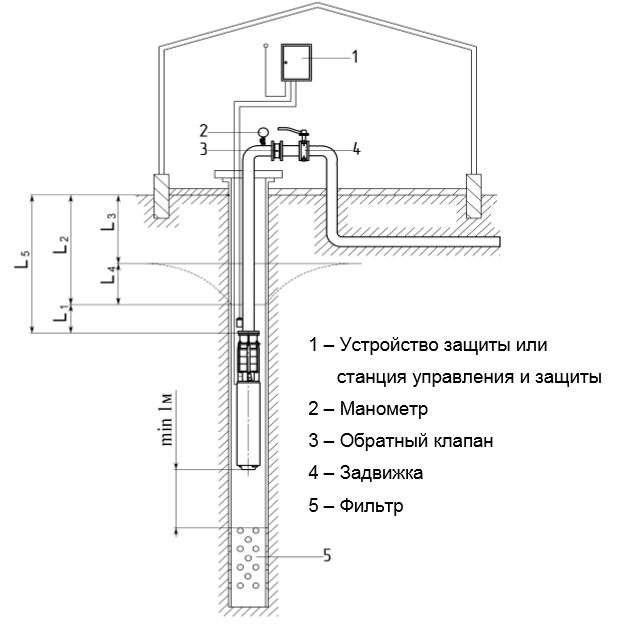 1

2

3

4

$L_5$

$L_2$

$L_3$

$L_4$

$L_1$

min 1м

5

1 – Устройство защиты или станция управления и защиты

2 – Манометр

3 – Обратный клапан

4 – Задвижка

5 – Фильтр