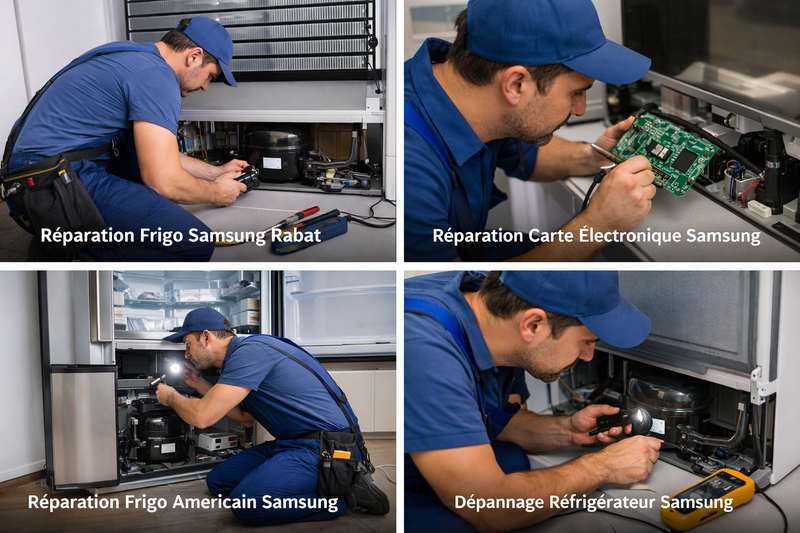 Réparation Frigo Samsung Rabat

Réparation Carte Électronique Samsung

Réparation Frigo Americain Samsung

Dépannage Réfrigérateur Samsung