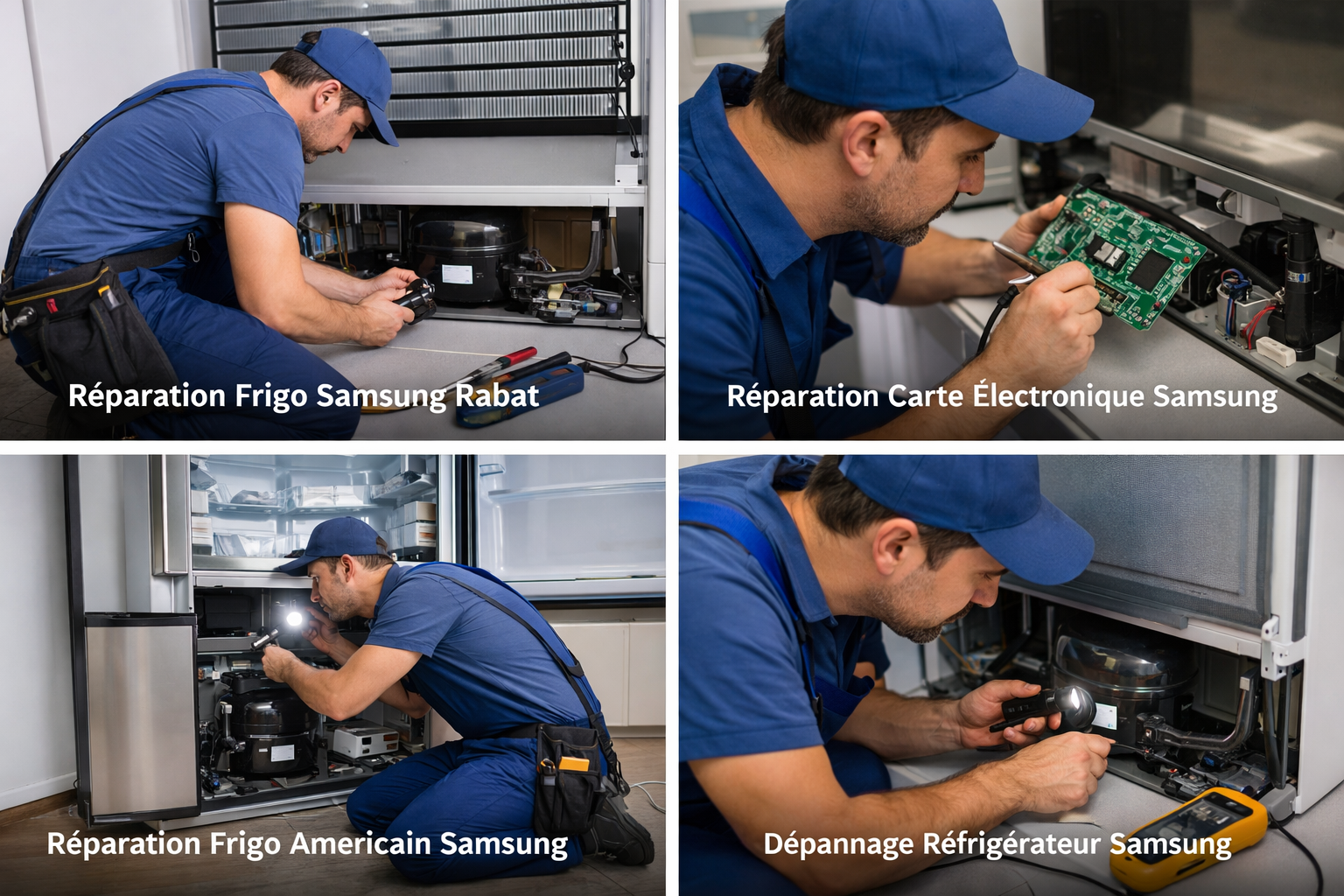 Réparation Frigo Samsung Rabat

Réparation Carte Électronique Samsung

Réparation Frigo Americain Samsung

Dépannage Réfrigérateur Samsung