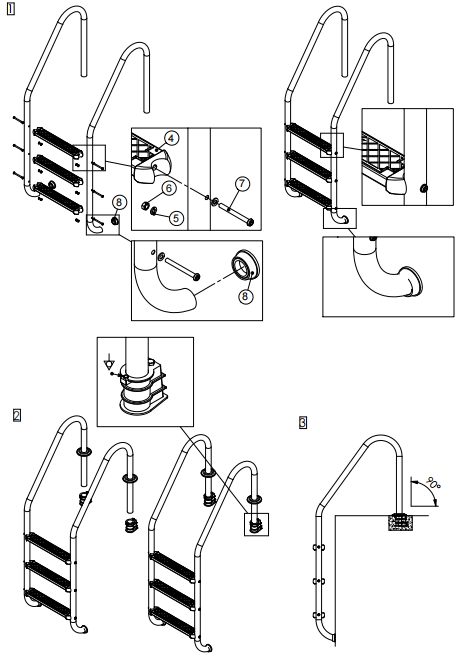 1

4

6

5

7

8

8

2

3

90°