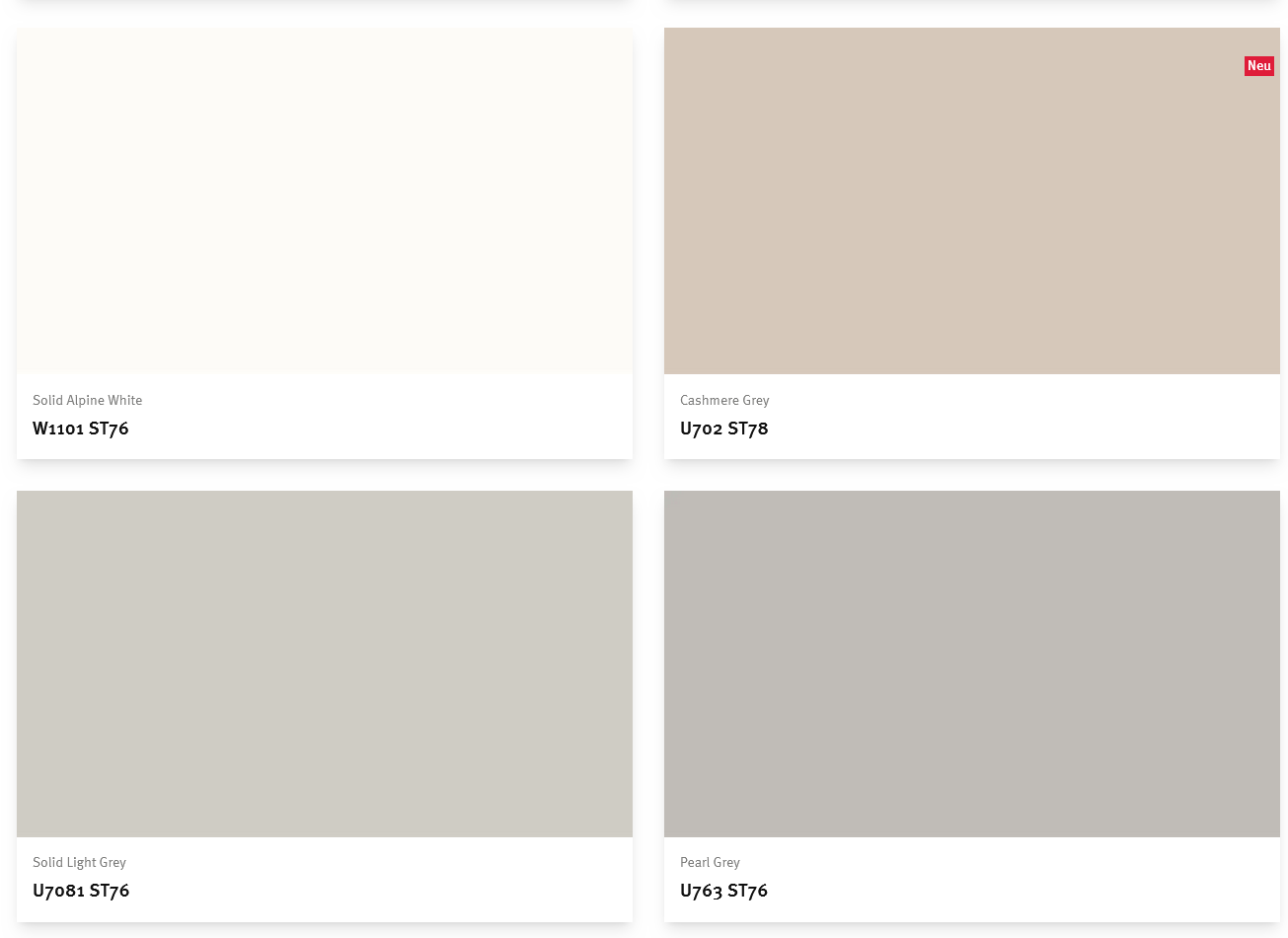 Solid Alpine White
W1101 ST76

Neu

Cashmere Grey
U702 ST78

Solid Light Grey
U7081 ST76

Pearl Grey
U763 ST76