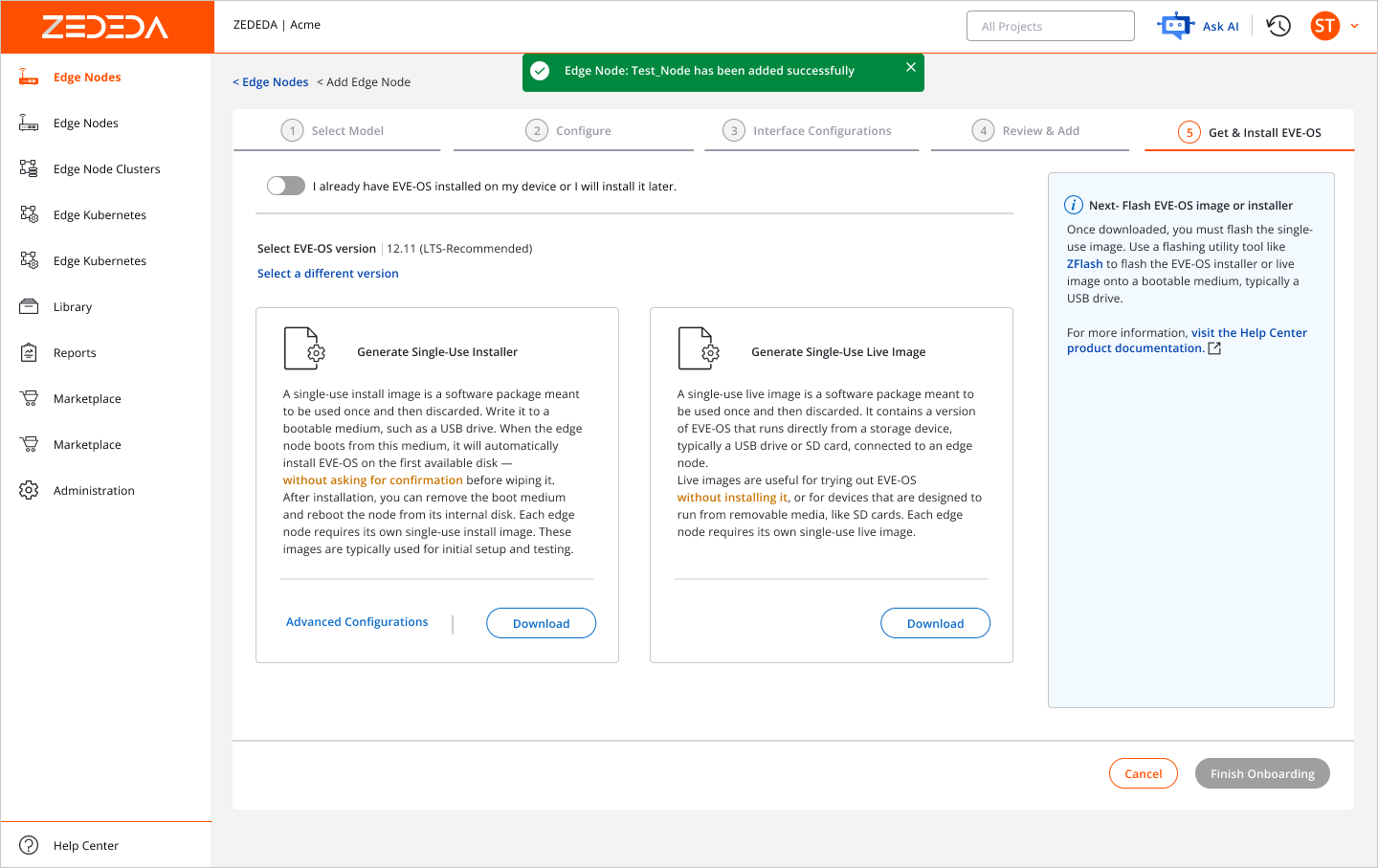 ZEDEDA

ZEDEDA | Acme

All Projects

Ask AI

ST

Edge Nodes

Edge Nodes

Edge Node Clusters

Edge Kubernetes

Edge Kubernetes

Library

Reports

Marketplace

Marketplace

Administration

Help Center

< Edge Nodes < Add Edge Node

Edge Node: Test_Node has been added successfully

1 Select Model

2 Configure

3 Interface Configurations

4 Review & Add

5 Get & Install EVE-OS

I already have EVE-OS installed on my device or I will install it later.

Select EVE-OS version | 12.11 (LTS-Recommended)

Select a different version

Generate Single-Use Installer

A single-use install image is a software package meant to be used once and then discarded. Write it to a bootable medium, such as a USB drive. When the edge node boots from this medium, it will automatically install EVE-OS on the first available disk — without asking for confirmation before wiping it. After installation, you can remove the boot medium and reboot the node from its internal disk. Each edge node requires its own single-use install image. These images are typically used for initial setup and testing.

Advanced Configurations

Download

Generate Single-Use Live Image

A single-use live image is a software package meant to be used once and then discarded. It contains a version of EVE-OS that runs directly from a storage device, typically a USB drive or SD card, connected to an edge node.
Live images are useful for trying out EVE-OS without installing it, or for devices that are designed to run from removable media, like SD cards. Each edge node requires its own single-use live image.

Download

Next- Flash EVE-OS image or installer

Once downloaded, you must flash the single-use image. Use a flashing utility tool like ZFlash to flash the EVE-OS installer or live image onto a bootable medium, typically a USB drive.

For more information, visit the Help Center product documentation.

Cancel

Finish Onboarding